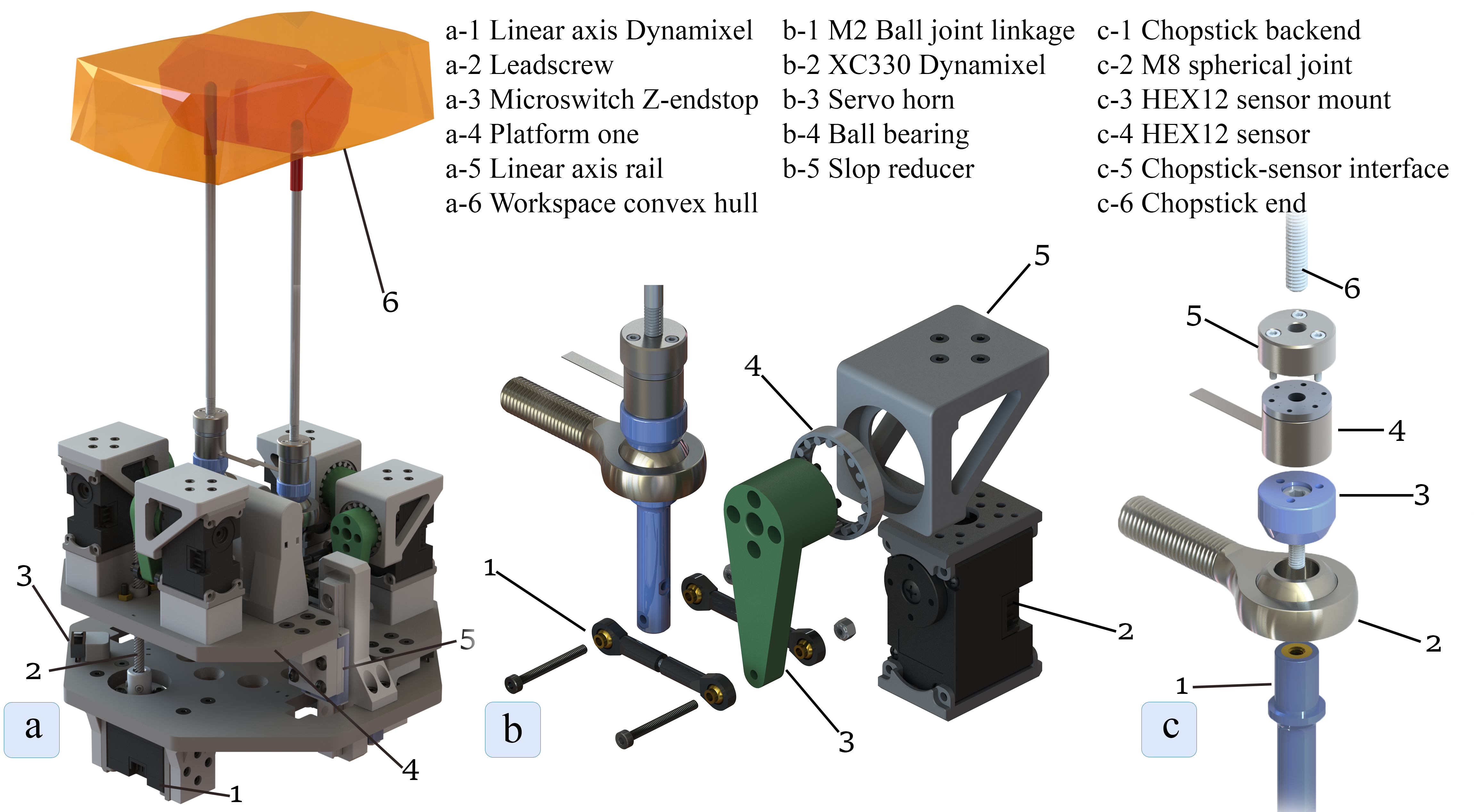 a-1 Linear axis Dynamixel
a-2 Leadscrew
a-3 Microswitch Z-endstop
a-4 Platform one
a-5 Linear axis rail
a-6 Workspace convex hull

b-1 M2 Ball joint linkage
b-2 XC330 Dynamixel
b-3 Servo horn
b-4 Ball bearing
b-5 Slop reducer

c-1 Chopstick backend
c-2 M8 spherical joint
c-3 HEX12 sensor mount
c-4 HEX12 sensor
c-5 Chopstick-sensor interface
c-6 Chopstick end

6
3
2
5
4
1
a

5
4
1
2
3
b

6
5
4
3
2
1
c