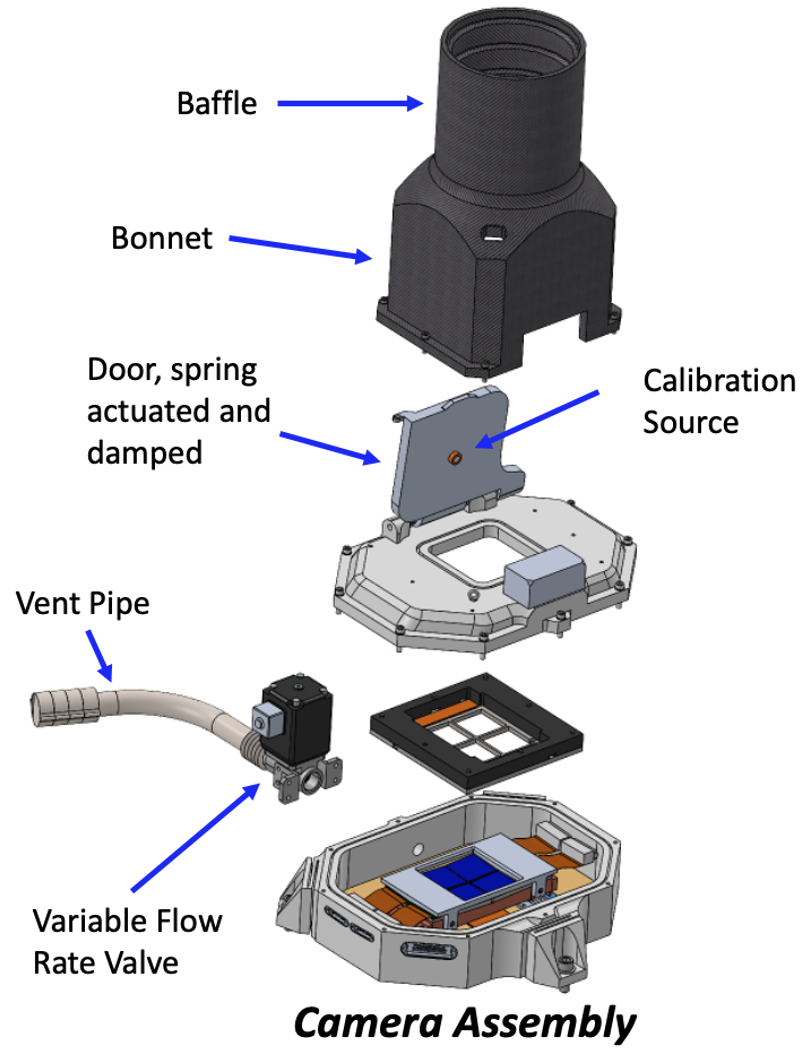 Baffle

Bonnet

Door, spring actuated and damped

Calibration Source

Vent Pipe

Variable Flow Rate Valve

Camera Assembly