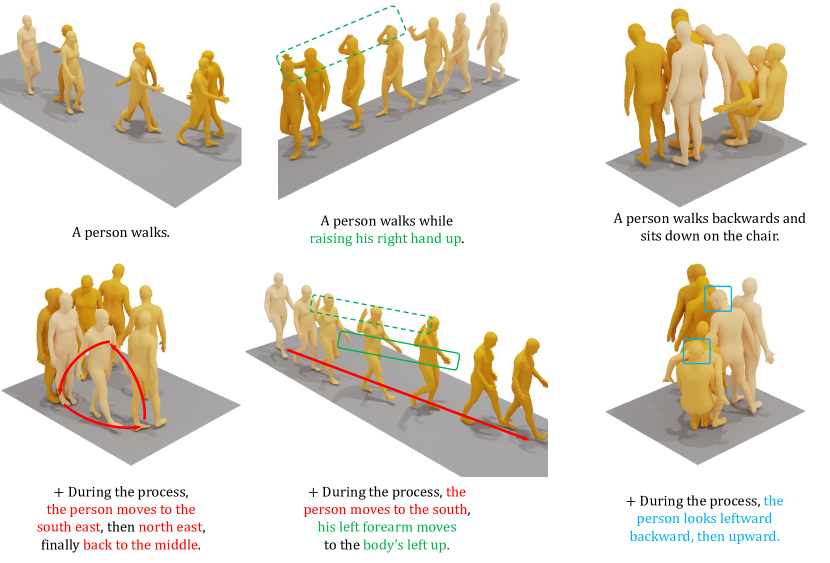 A person walks.

A person walks while raising his right hand up.

A person walks backwards and sits down on the chair.

+ During the process, the person moves to the south east, then north east, finally back to the middle.

+ During the process, the person moves to the south, his left forearm moves to the body's left up.

+ During the process, the person looks leftward backward, then upward.