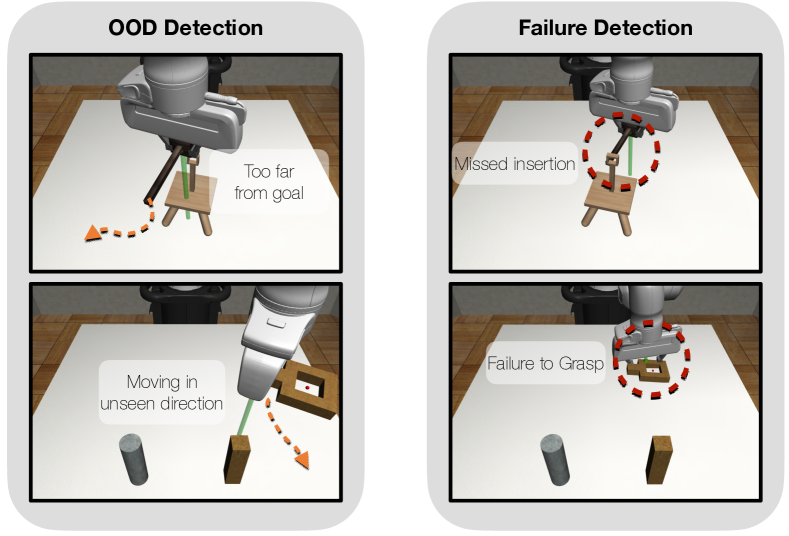 OOD Detection

Too far from goal

Moving in unseen direction

Failure Detection

Missed insertion

Failure to Grasp