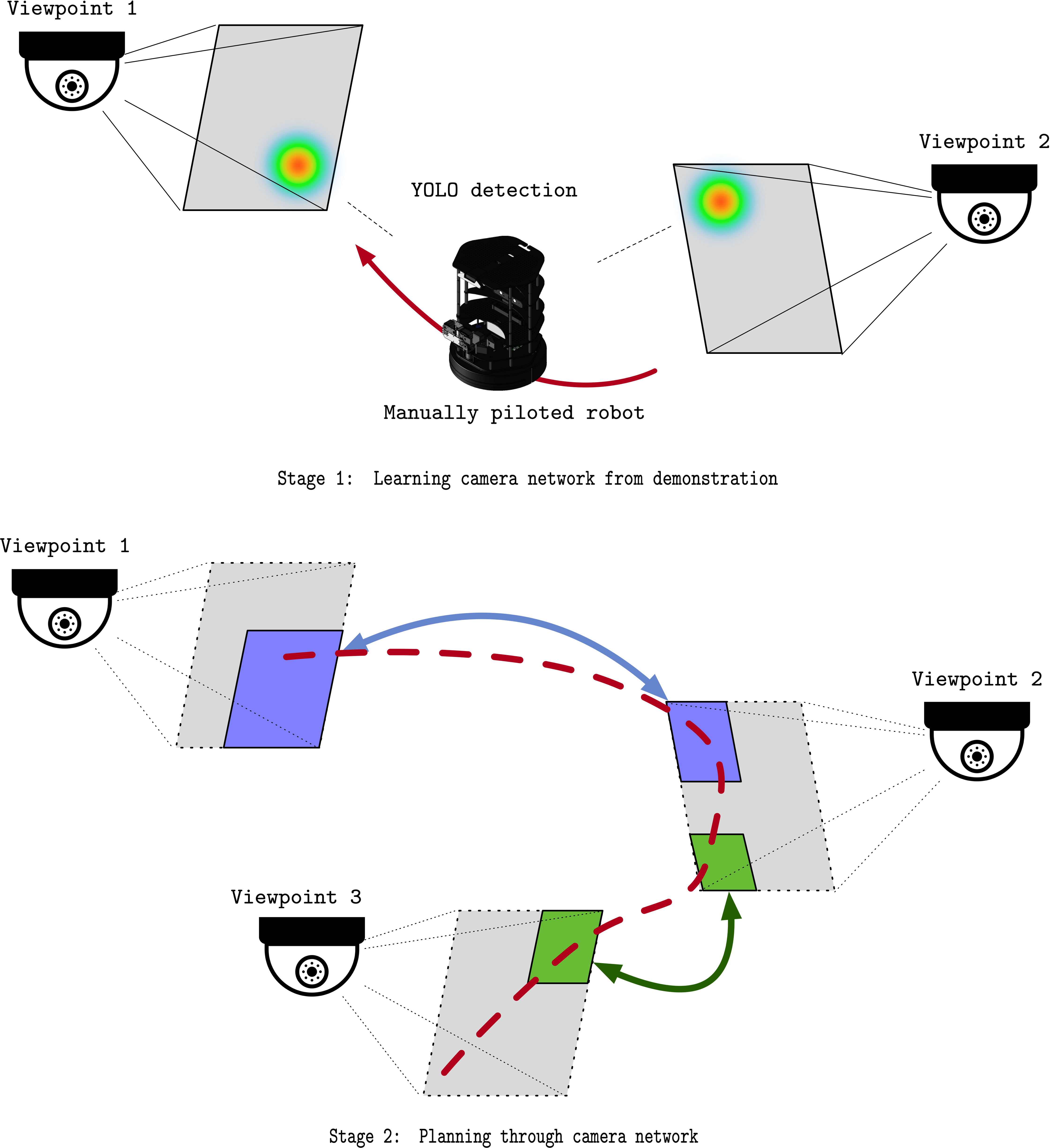 Viewpoint 1

Viewpoint 2

YOLO detection

Manually piloted robot

Stage 1: Learning camera network from demonstration

Viewpoint 1

Viewpoint 2

Viewpoint 3

Stage 2: Planning through camera network