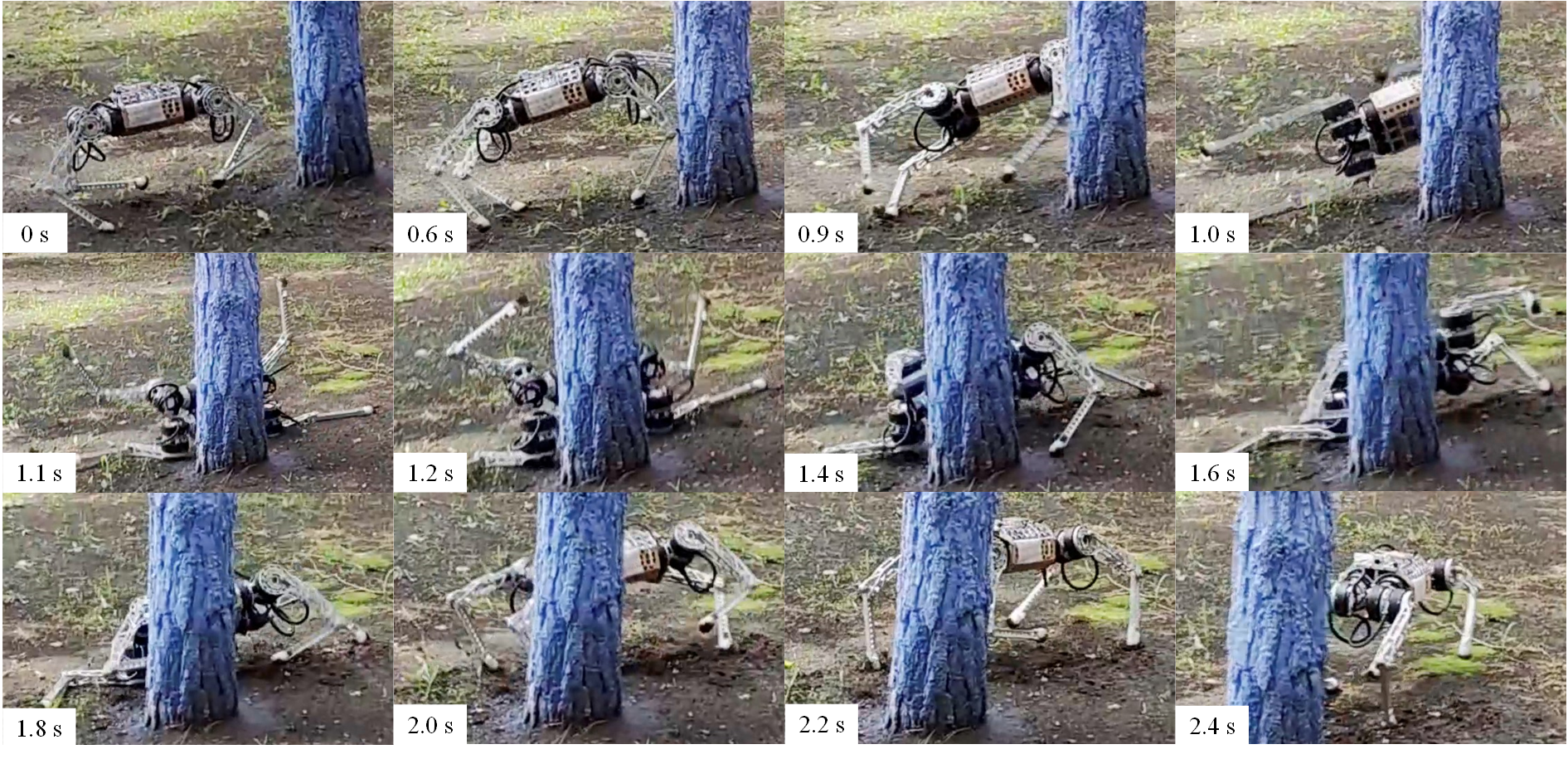 0 s

0.6 s

0.9 s

1.0 s

1.1 s

1.2 s

1.4 s

1.6 s

1.8 s

2.0 s

2.2 s

2.4 s