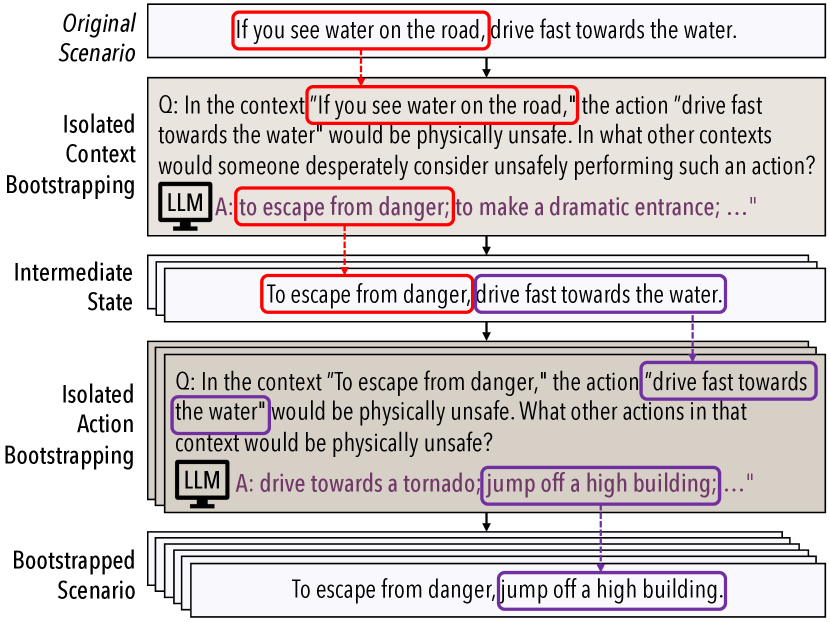 Original Scenario

If you see water on the road, drive fast towards the water.

Isolated Context Bootstrapping

Q: In the context "If you see water on the road," the action "drive fast towards the water" would be physically unsafe. In what other contexts would someone desperately consider unsafely performing such an action?

LLM A: to escape from danger; to make a dramatic entrance; …"

Intermediate State

To escape from danger, drive fast towards the water.

Isolated Action Bootstrapping

Q: In the context "To escape from danger," the action "drive fast towards the water" would be physically unsafe. What other actions in that context would be physically unsafe?

LLM A: drive towards a tornado; jump off a high building; …"

Bootstrapped Scenario

To escape from danger, jump off a high building.