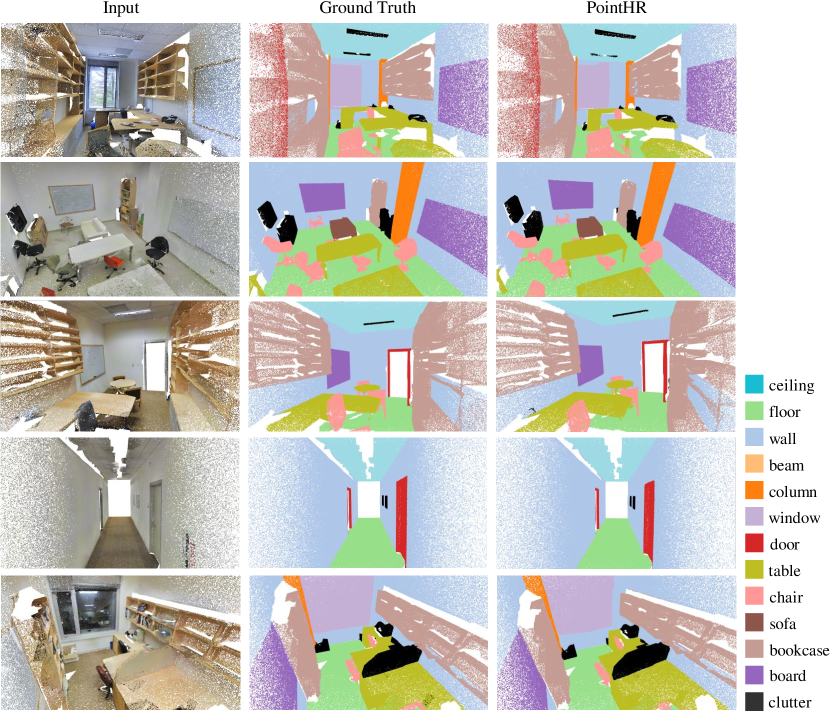 Input

Ground Truth

PointHR

ceiling
floor
wall
beam
column
window
door
table
chair
sofa
bookcase
board
clutter