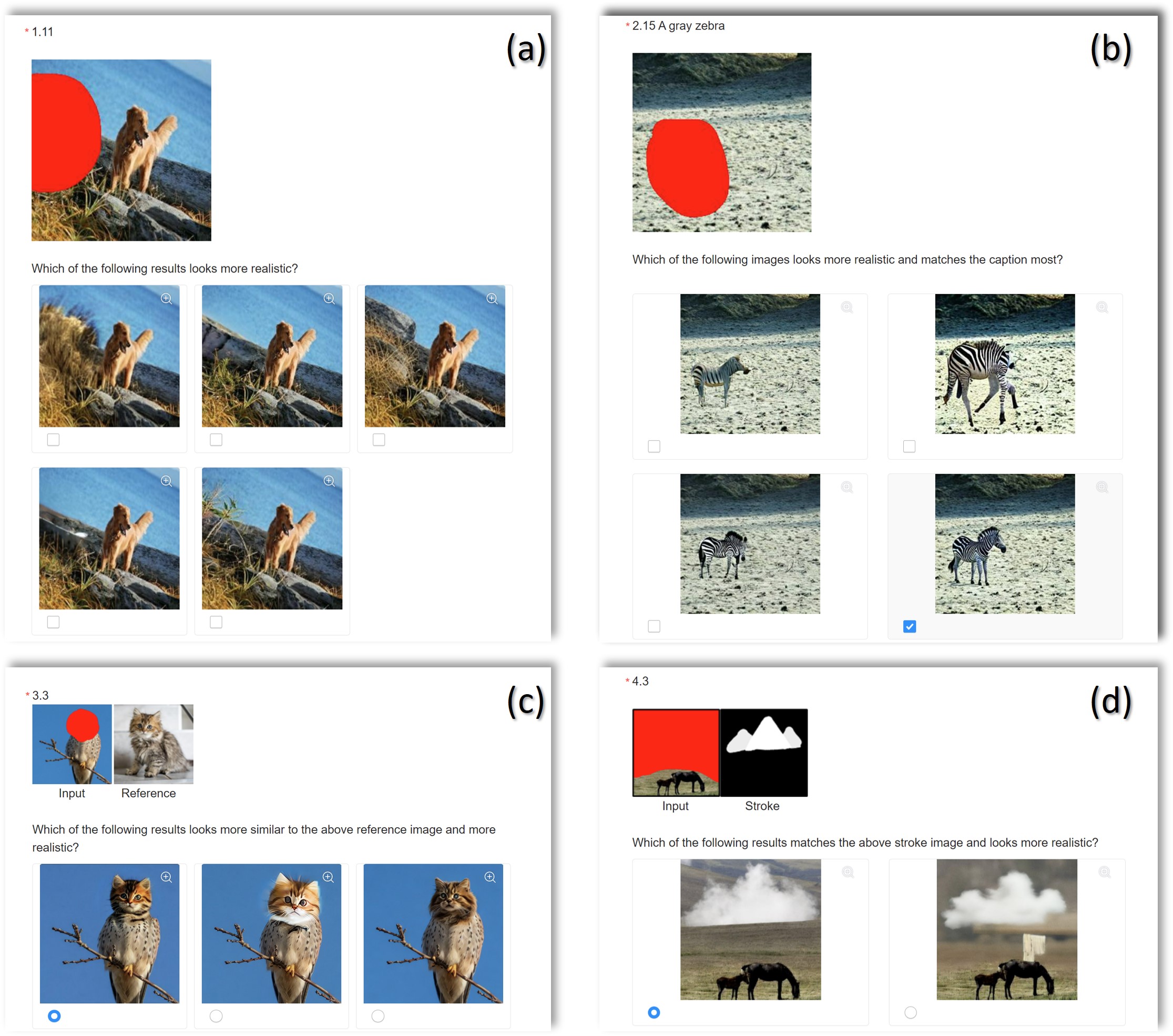 * 1.11

(a)

Which of the following results looks more realistic?

* 2.15 A gray zebra

(b)

Which of the following images looks more realistic and matches the caption most?

* 3.3

(c)

Input Reference

Which of the following results looks more similar to the above reference image and more realistic?

* 4.3

(d)

Input Stroke

Which of the following results matches the above stroke image and looks more realistic?