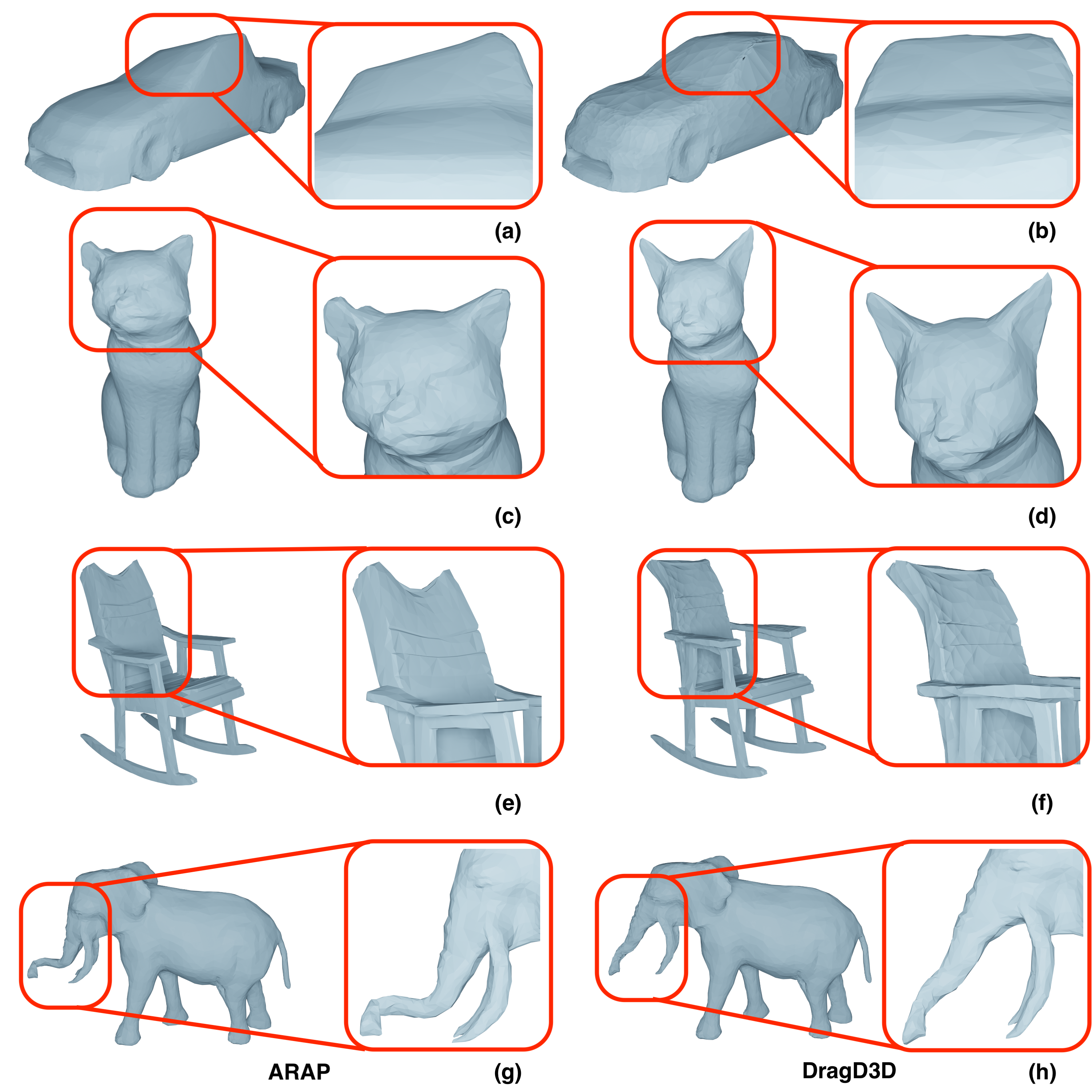 (a)

(b)

(c)

(d)

(e)

(f)

ARAP

(g)

DragD3D

(h)