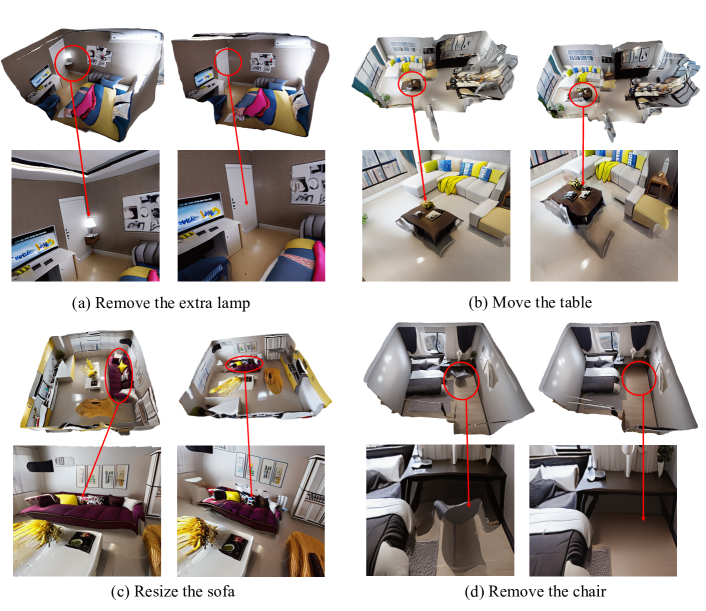 (a) Remove the extra lamp

(b) Move the table

(c) Resize the sofa

(d) Remove the chair