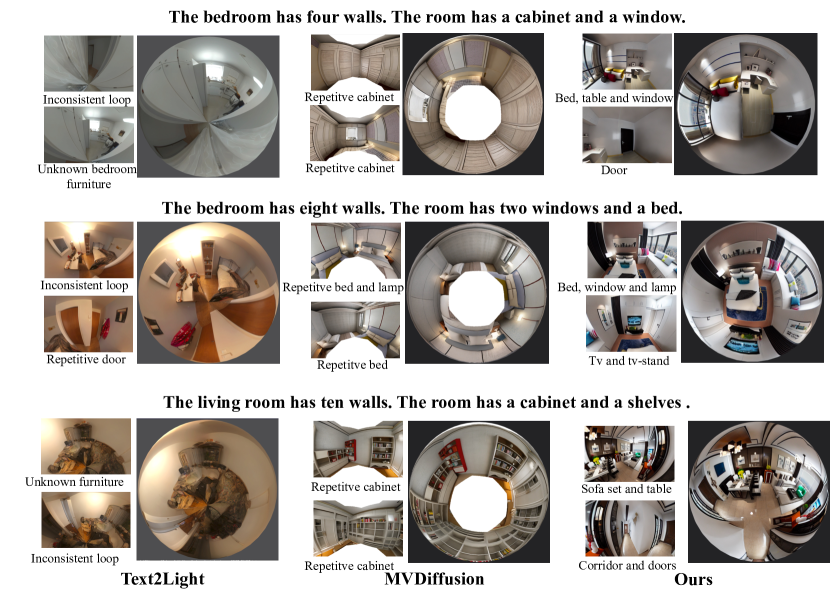 The bedroom has four walls. The room has a cabinet and a window.

Inconsistent loop

Unknown bedroom furniture

Repetitve cabinet

Repetitve cabinet

Bed, table and window

Door

The bedroom has eight walls. The room has two windows and a bed.

Inconsistent loop

Repetitive door

Repetitve bed and lamp

Repetitve bed

Bed, window and lamp

Tv and tv-stand

The living room has ten walls. The room has a cabinet and a shelves .

Unknown furniture

Inconsistent loop

Repetitve cabinet

Repetitve cabinet

Sofa set and table

Corridor and doors

Text2Light

MVDiffusion

Ours