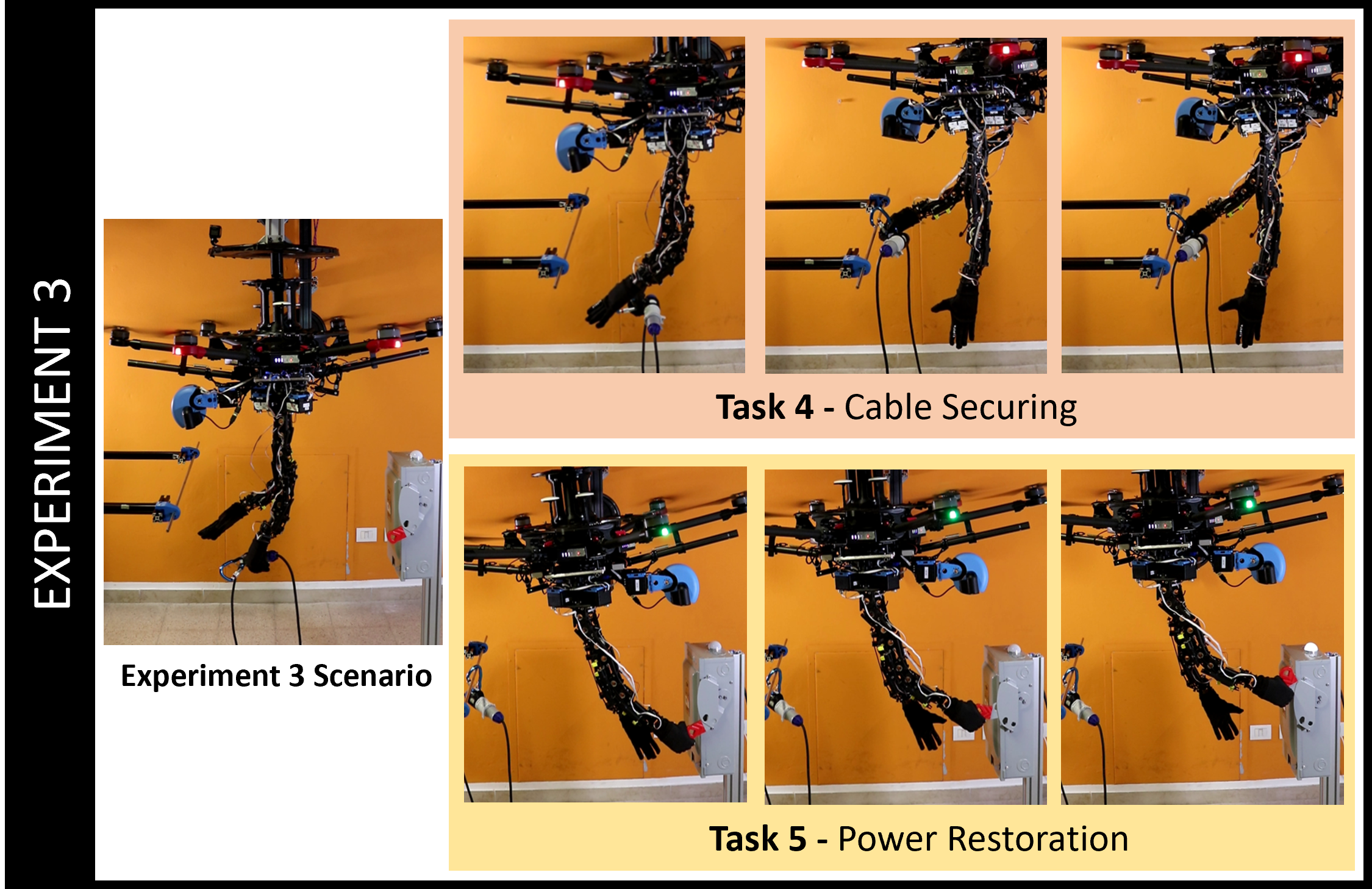 EXPERIMENT 3

Experiment 3 Scenario

Task 4 - Cable Securing

Task 5 - Power Restoration