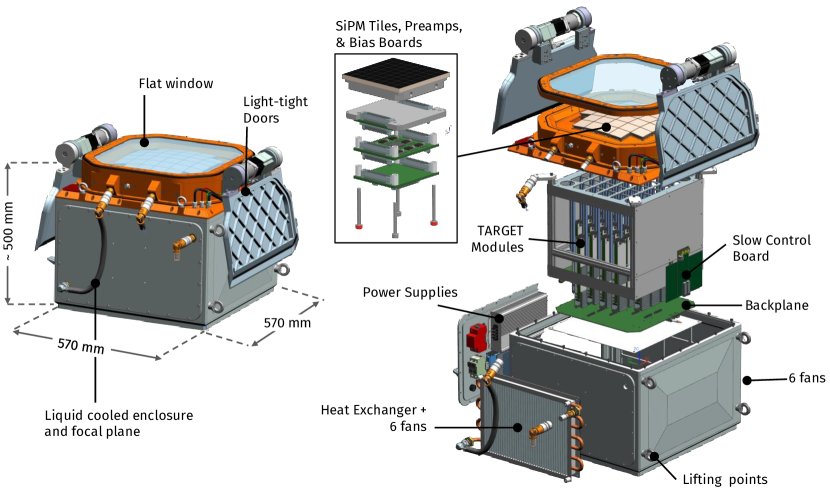 Flat window

Light-tight Doors

~ 500 mm

570 mm

570 mm

Liquid cooled enclosure and focal plane

SiPM Tiles, Preamps, & Bias Boards

TARGET Modules

Slow Control Board

Power Supplies

Backplane

6 fans

Heat Exchanger + 6 fans

Lifting points