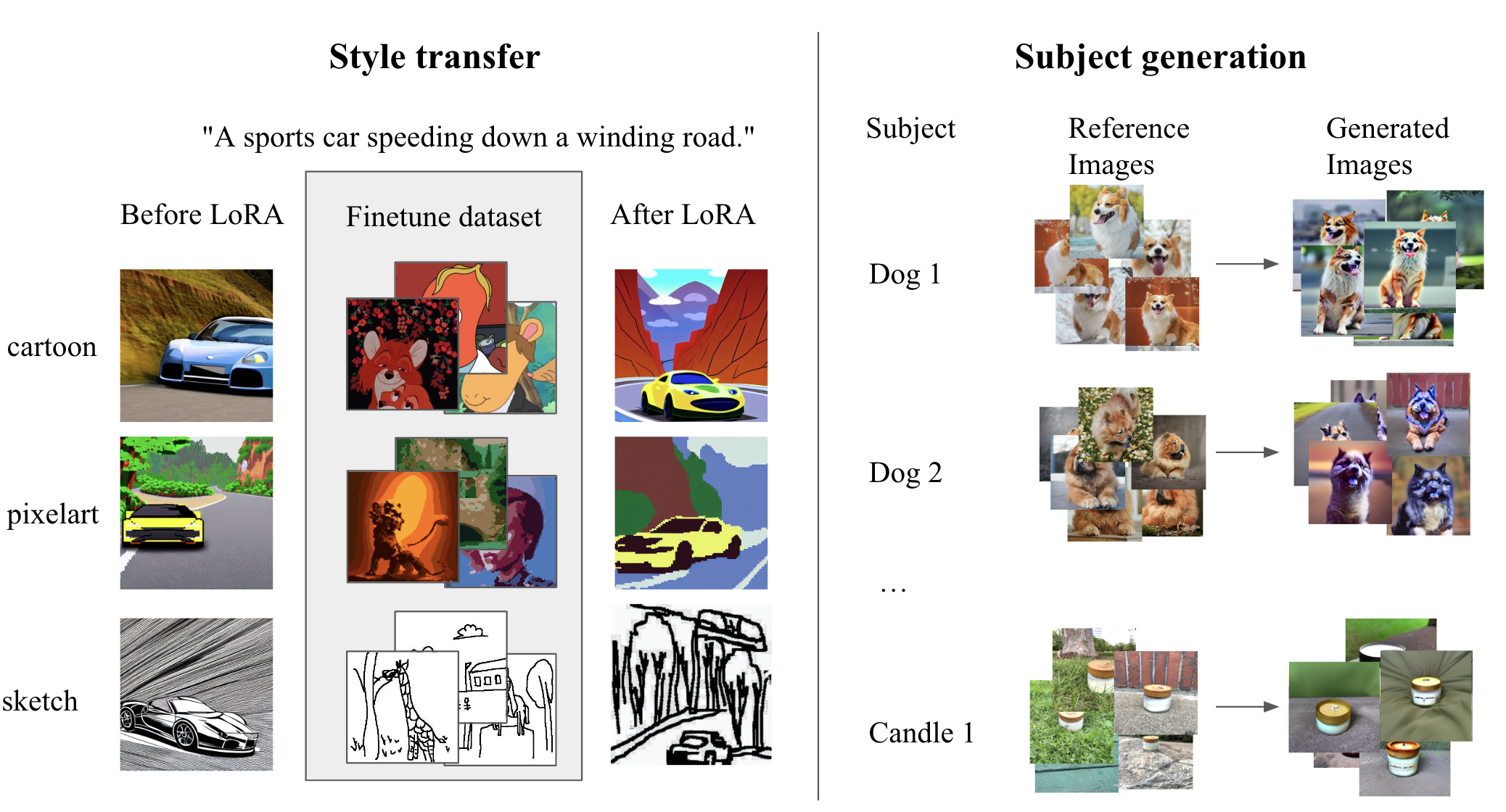 Style transfer

"A sports car speeding down a winding road."

Before LoRA

Finetune dataset

After LoRA

cartoon

pixelart

sketch

Subject generation

Subject

Reference Images

Generated Images

Dog 1

Dog 2

...

Candle 1