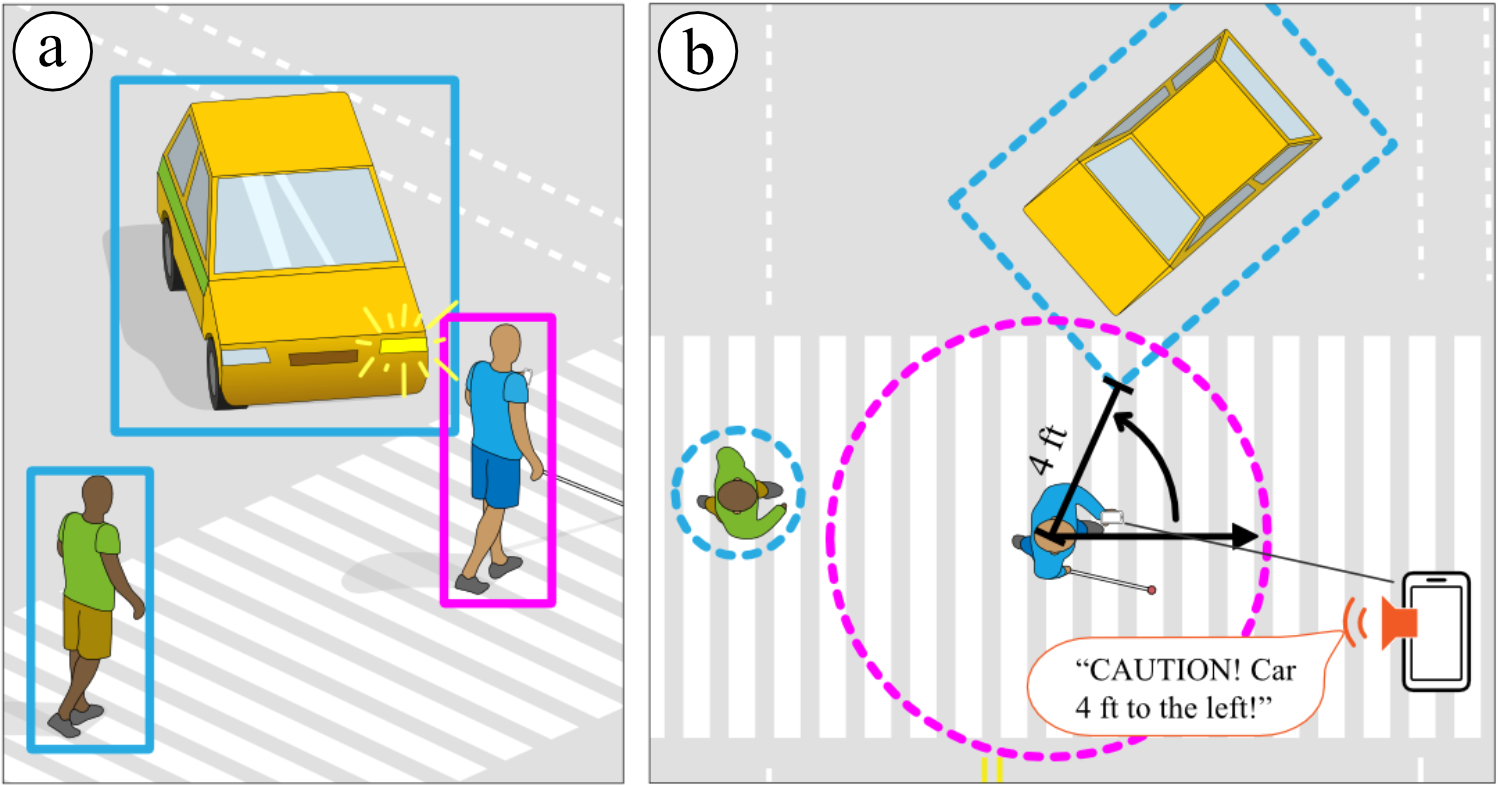 a

b

4 ft

“CAUTION! Car 4 ft to the left!”