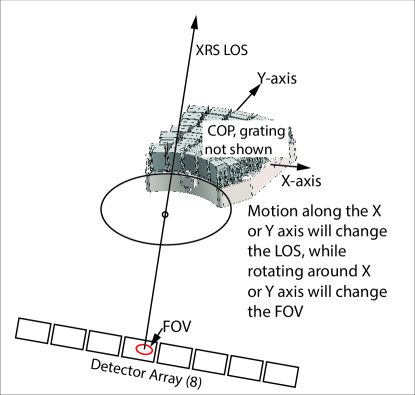 XRS LOS

Y-axis

COP, grating not shown

X-axis

Motion along the X or Y axis will change the LOS, while rotating around X or Y axis will change the FOV

FOV

Detector Array (8)