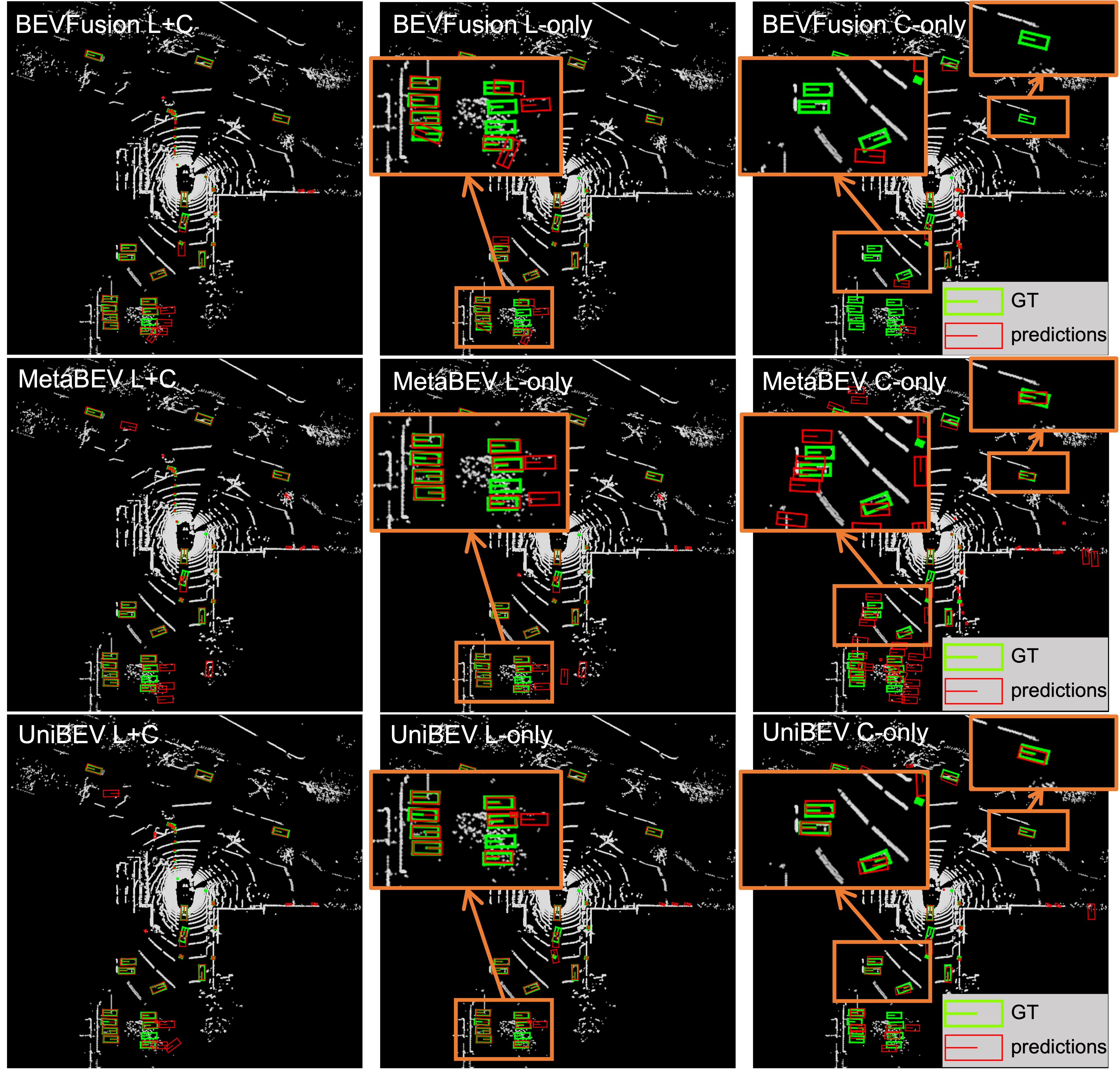 BEVFusion L+C

BEVFusion L-only

BEVFusion C-only

GT

predictions

MetaBEV L+C

MetaBEV L-only

MetaBEV C-only

GT

predictions

UniBEV L+C

UniBEV L-only

UniBEV C-only

GT

predictions