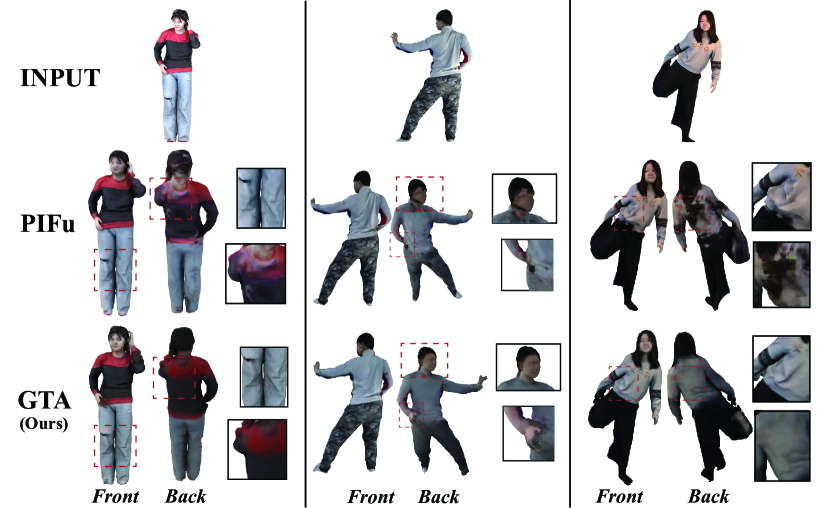 INPUT

PIFu

GTA
(Ours)

Front Back

Front Back

Front Back