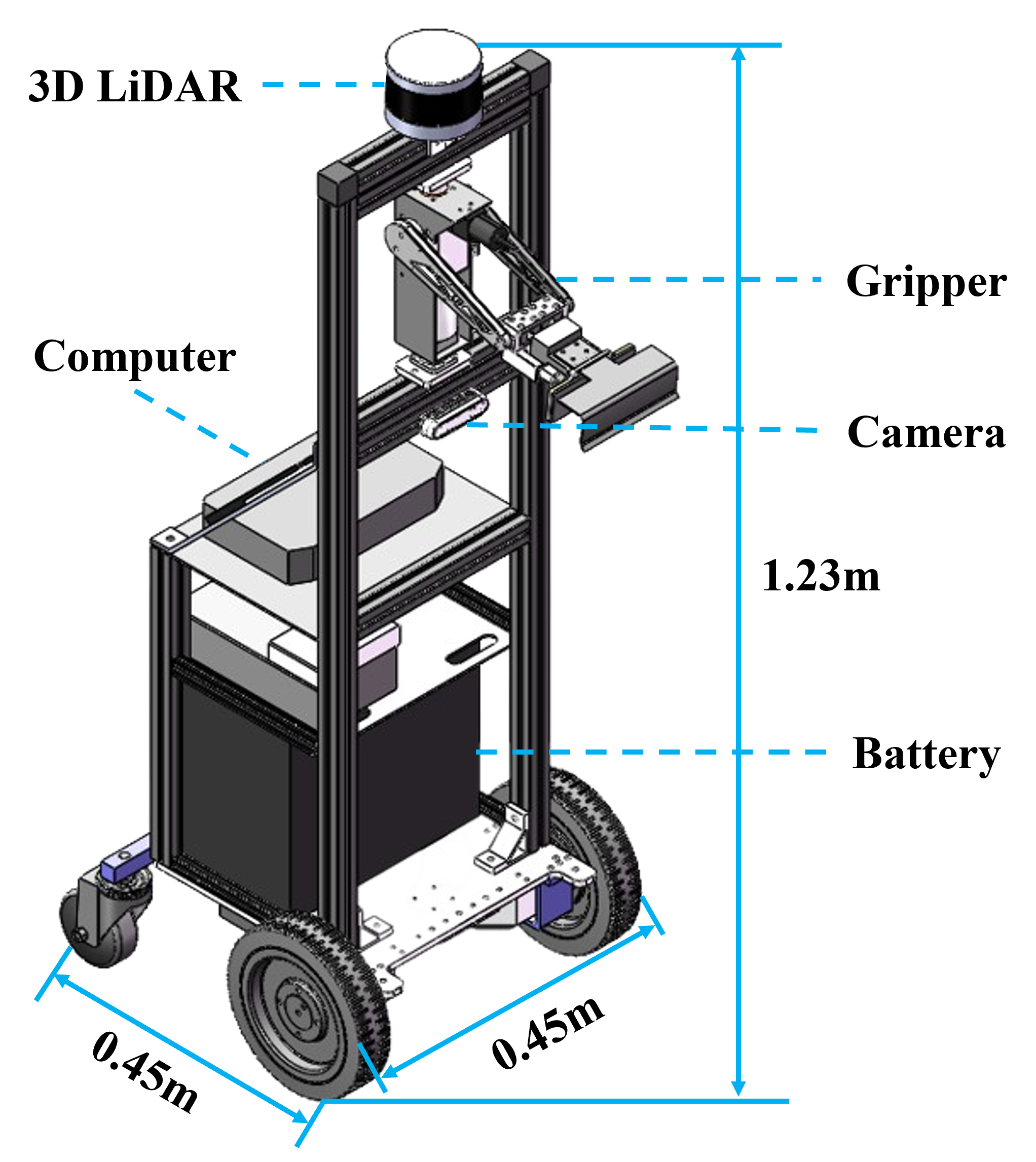 3D LiDAR

Gripper

Computer

Camera

1.23m

Battery

0.45m

0.45m