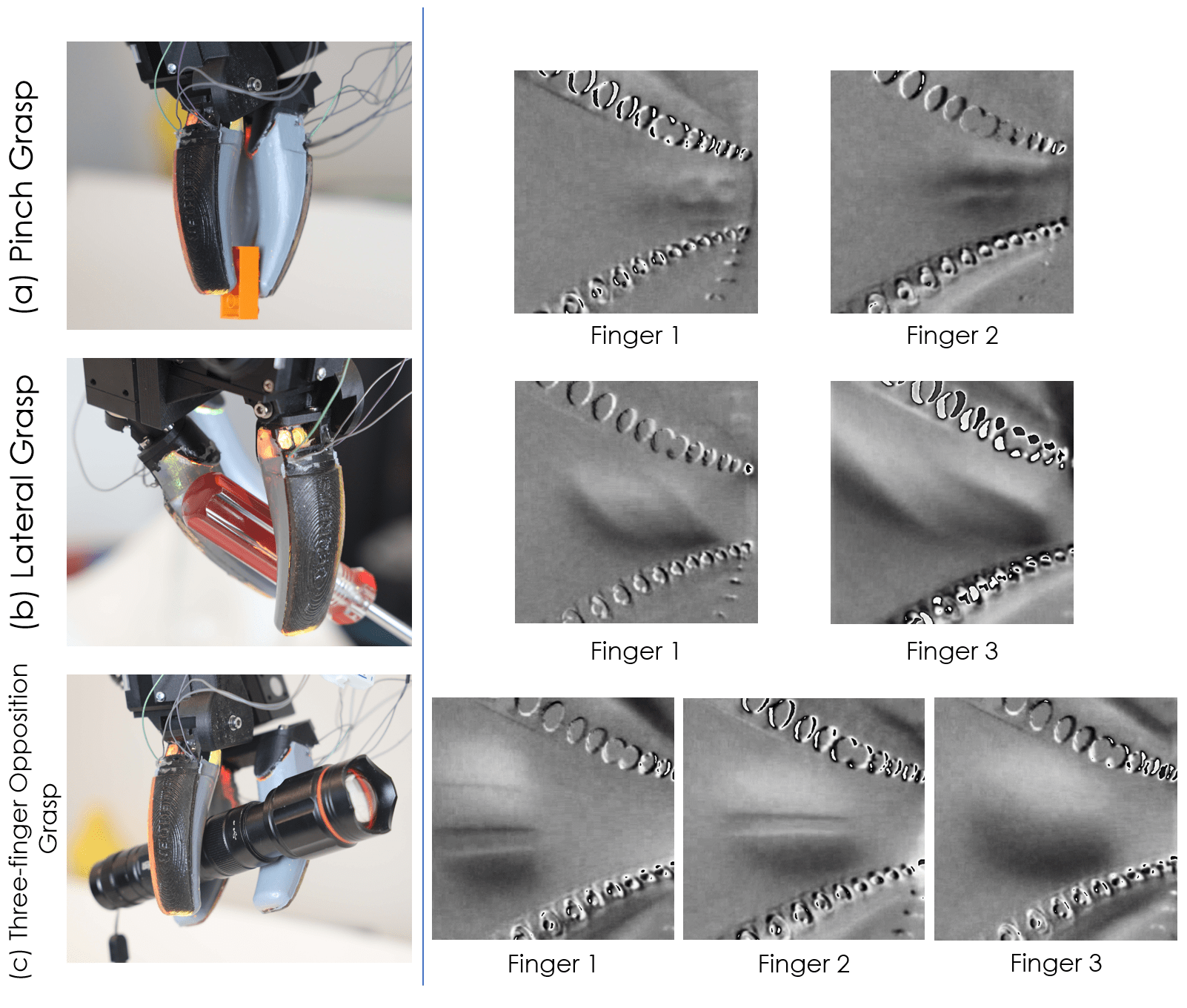 (a) Pinch Grasp

Finger 1

Finger 2

(b) Lateral Grasp

Finger 1

Finger 3

(c) Three-finger Opposition Grasp

Finger 1

Finger 2

Finger 3