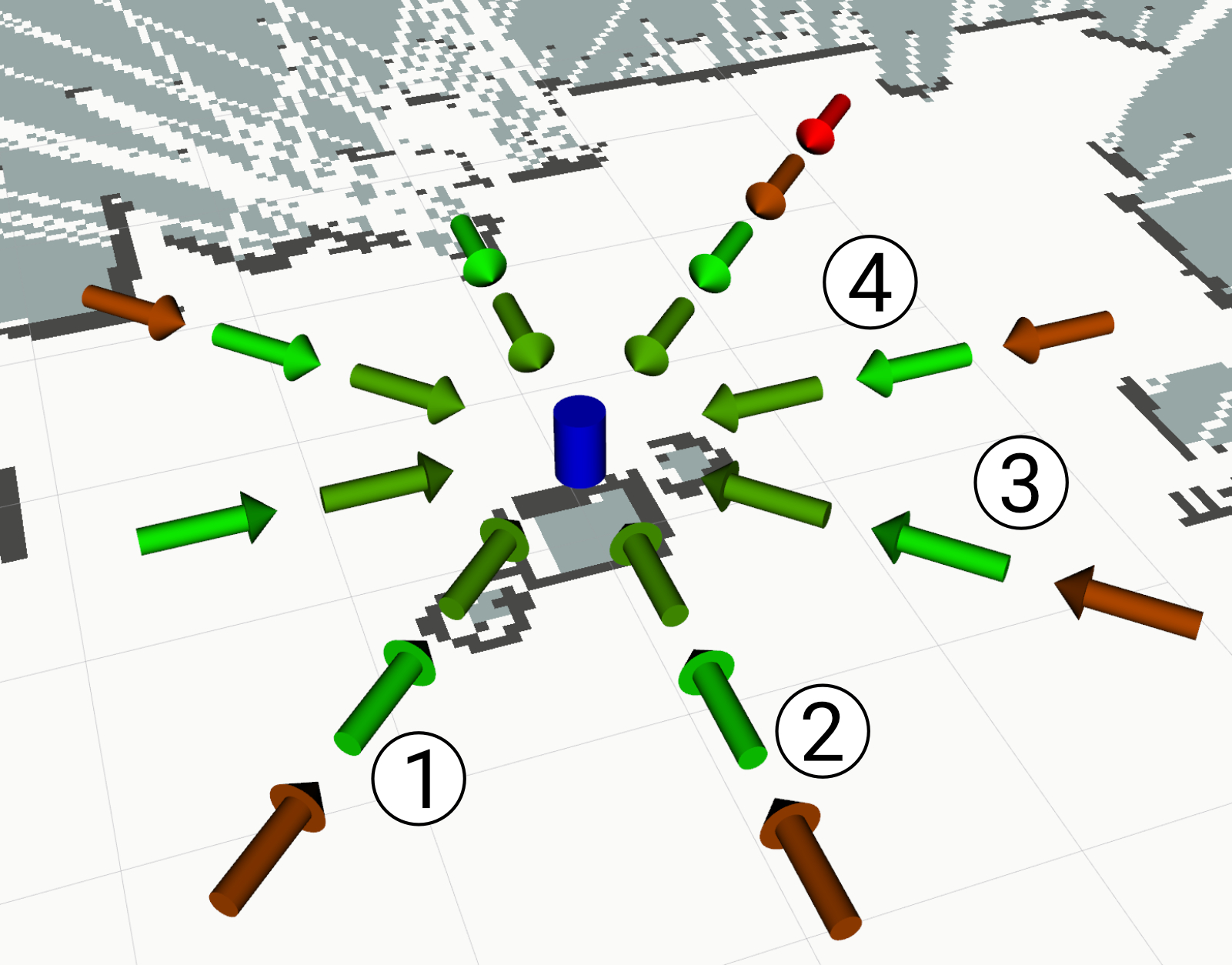 4

3

2

1