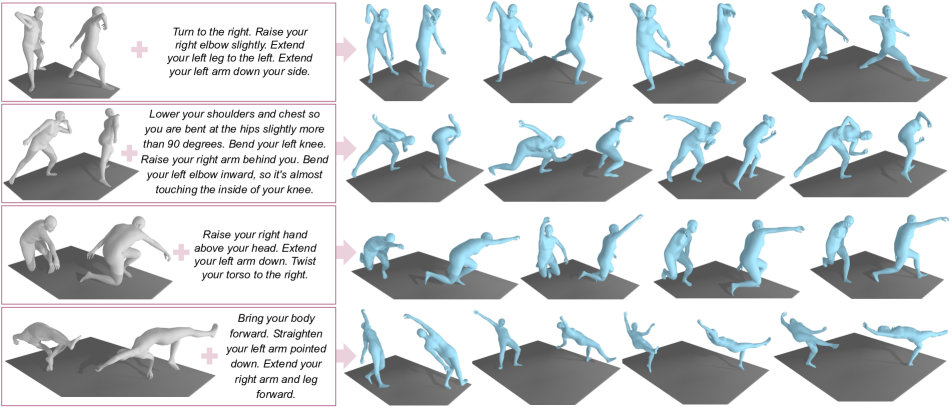 Turn to the right. Raise your right elbow slightly. Extend your left leg to the left. Extend your left arm down your side.

Lower your shoulders and chest so you are bent at the hips slightly more than 90 degrees. Bend your left knee. Raise your right arm behind you. Bend your left elbow inward, so it's almost touching the inside of your knee.

Raise your right hand above your head. Extend your left arm down. Twist your torso to the right.

Bring your body forward. Straighten your left arm pointed down. Extend your right arm and leg forward.