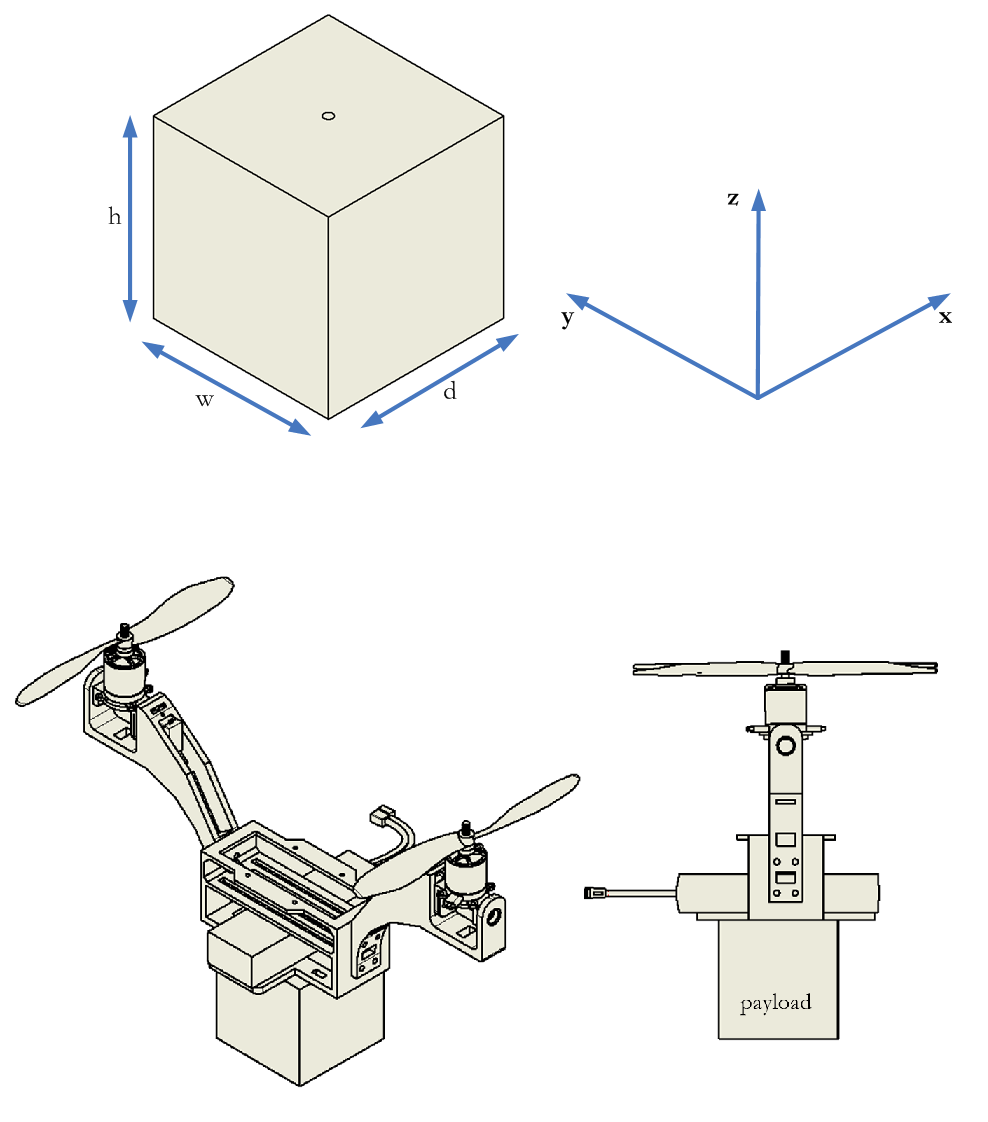 h
w
d
z
y
x
payload