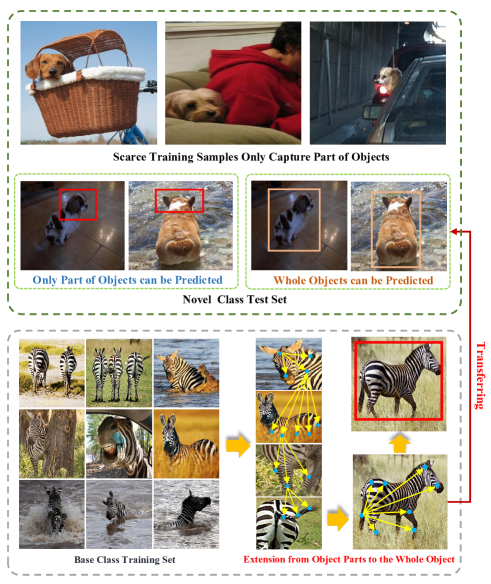 Scarce Training Samples Only Capture Part of Objects

Only Part of Objects can be Predicted

Whole Objects can be Predicted

Novel Class Test Set

Transferring

Base Class Training Set

Extension from Object Parts to the Whole Object