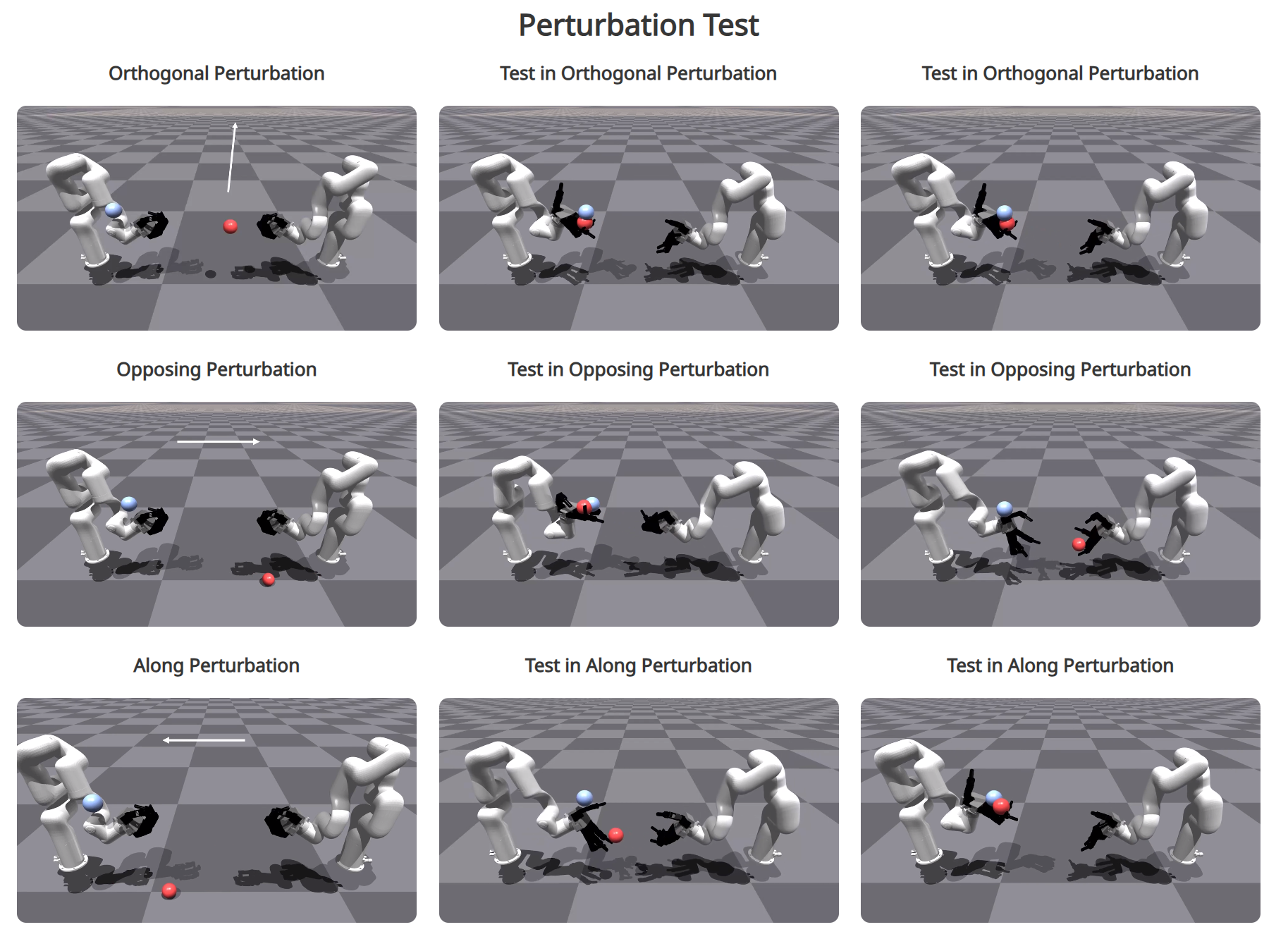 Perturbation Test

Orthogonal Perturbation

Test in Orthogonal Perturbation

Test in Orthogonal Perturbation

Opposing Perturbation

Test in Opposing Perturbation

Test in Opposing Perturbation

Along Perturbation

Test in Along Perturbation

Test in Along Perturbation