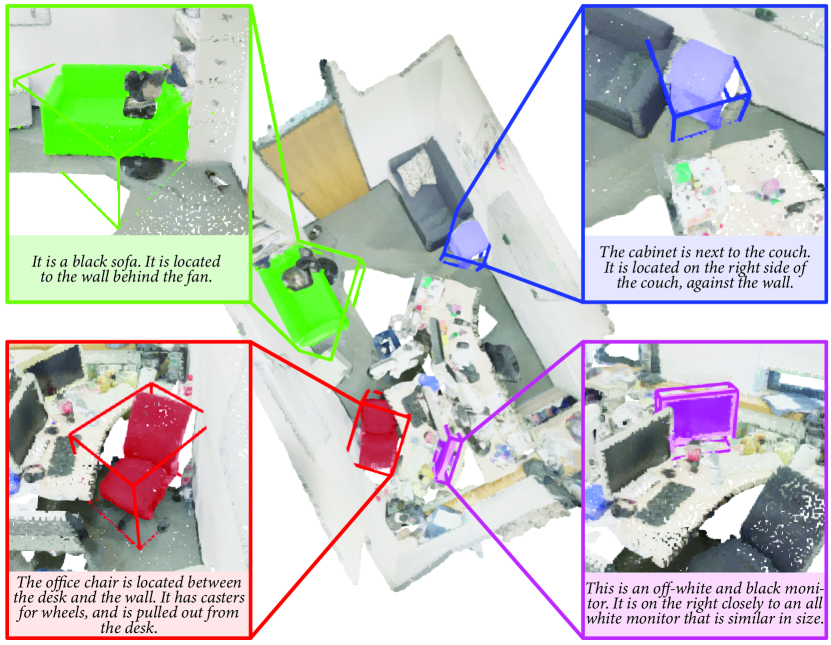 It is a black sofa. It is located to the wall behind the fan.

The cabinet is next to the couch. It is located on the right side of the couch, against the wall.

The office chair is located between the desk and the wall. It has casters for wheels, and is pulled out from the desk.

This is an off-white and black monitor. It is on the right closely to an all white monitor that is similar in size.