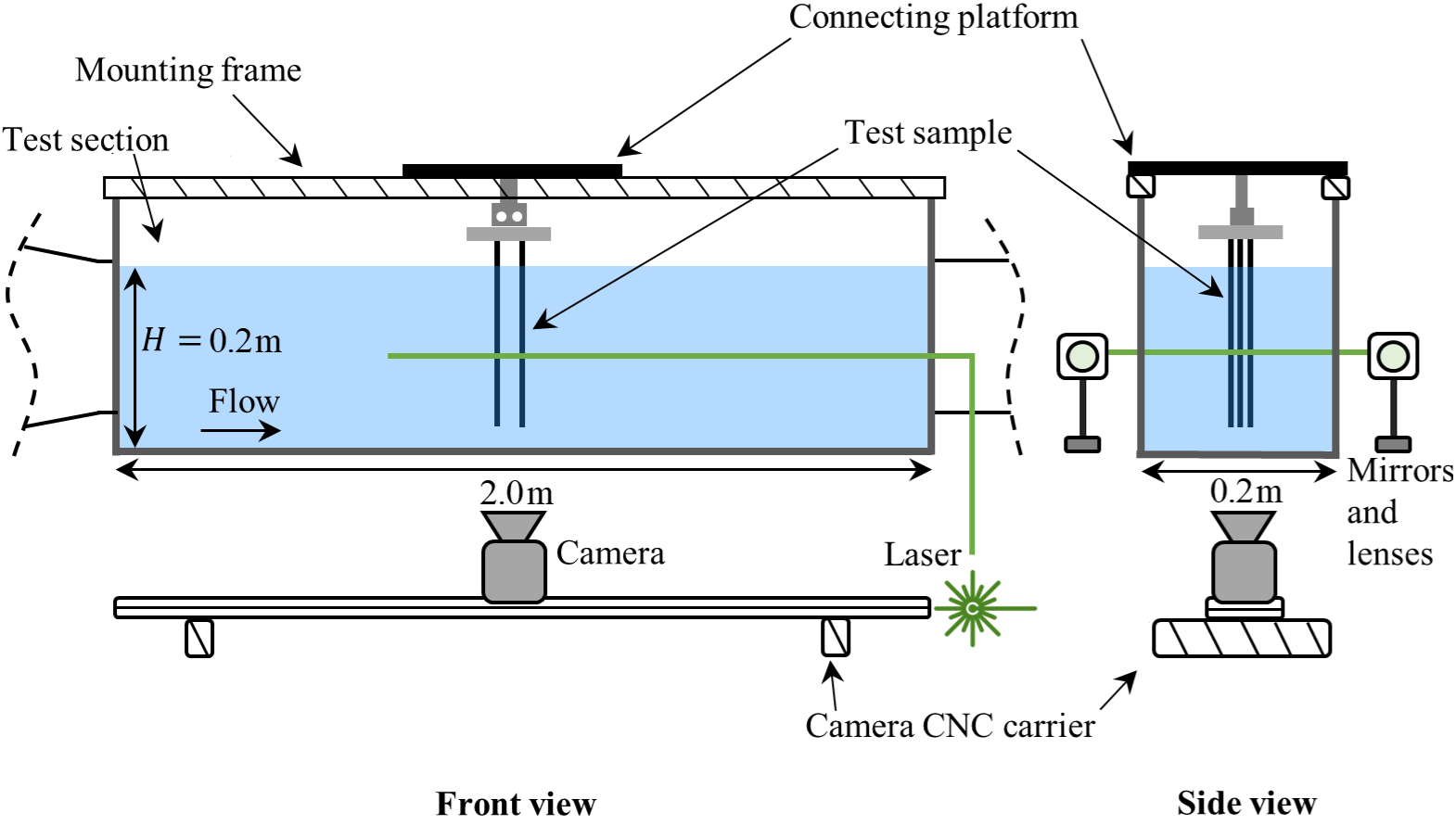 Connecting platform
Mounting frame
Test section
Test sample
$H = 0.2$m
Flow
2.0m
Camera
Laser
0.2m
Mirrors and lenses
Camera CNC carrier
Front view
Side view