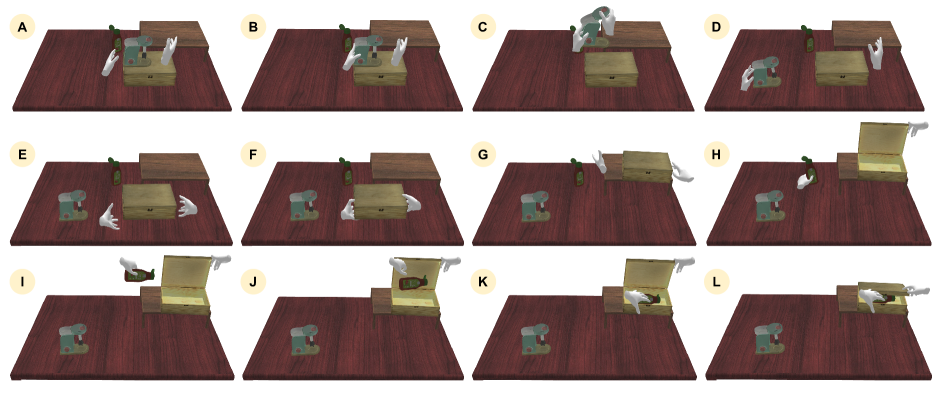 A

B

C

D

E

F

G

H

I

J

K

L