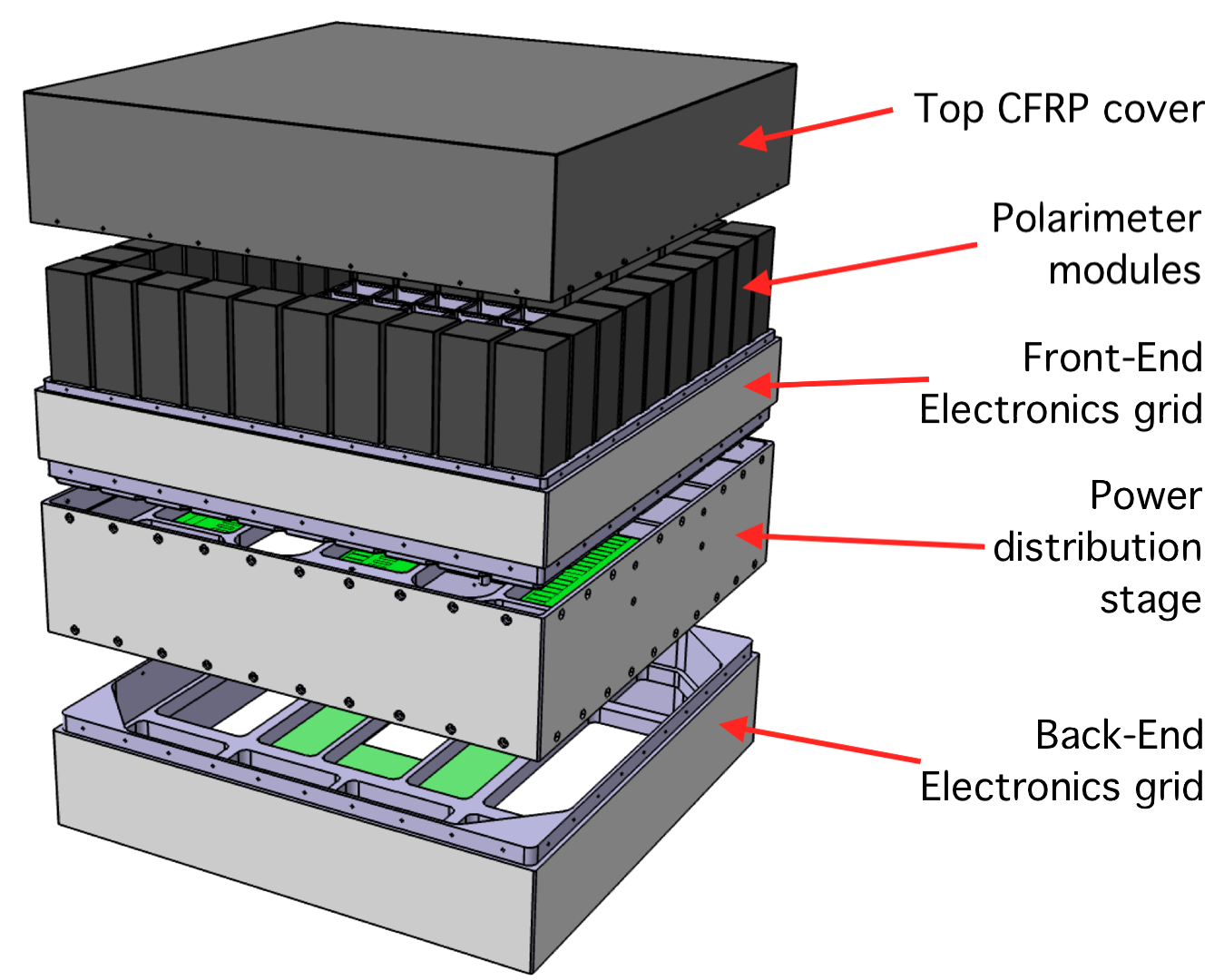 Top CFRP cover

Polarimeter modules

Front-End Electronics grid

Power distribution stage

Back-End Electronics grid