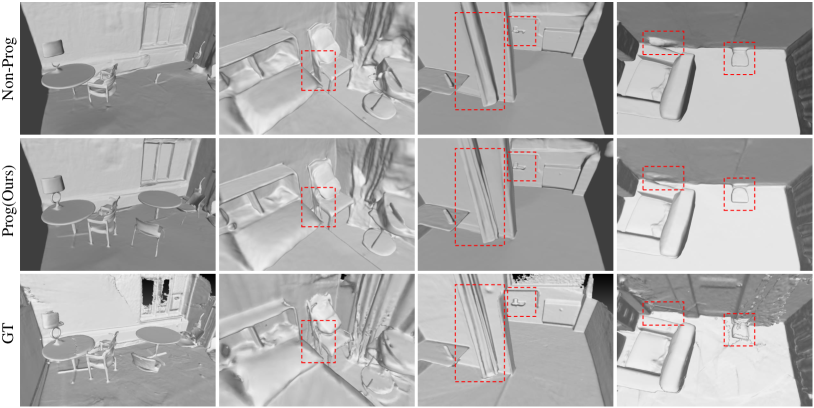 Non-Prog

Prog(Ours)

GT