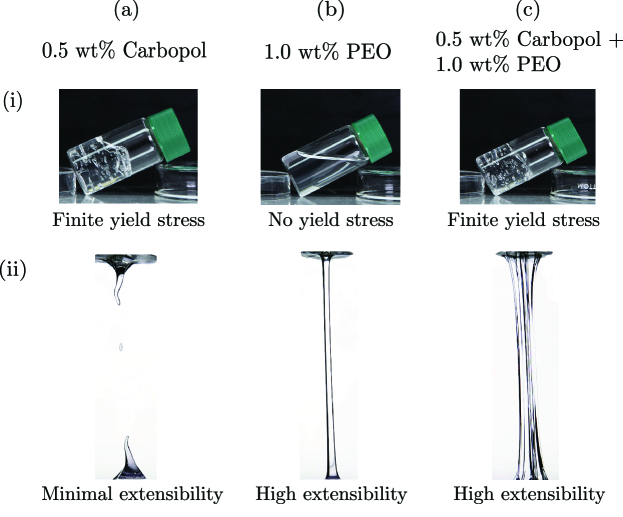 (a)

0.5 wt% Carbopol

(b)

1.0 wt% PEO

(c)

0.5 wt% Carbopol + 1.0 wt% PEO

(i)

Finite yield stress

No yield stress

Finite yield stress

(ii)

Minimal extensibility

High extensibility

High extensibility