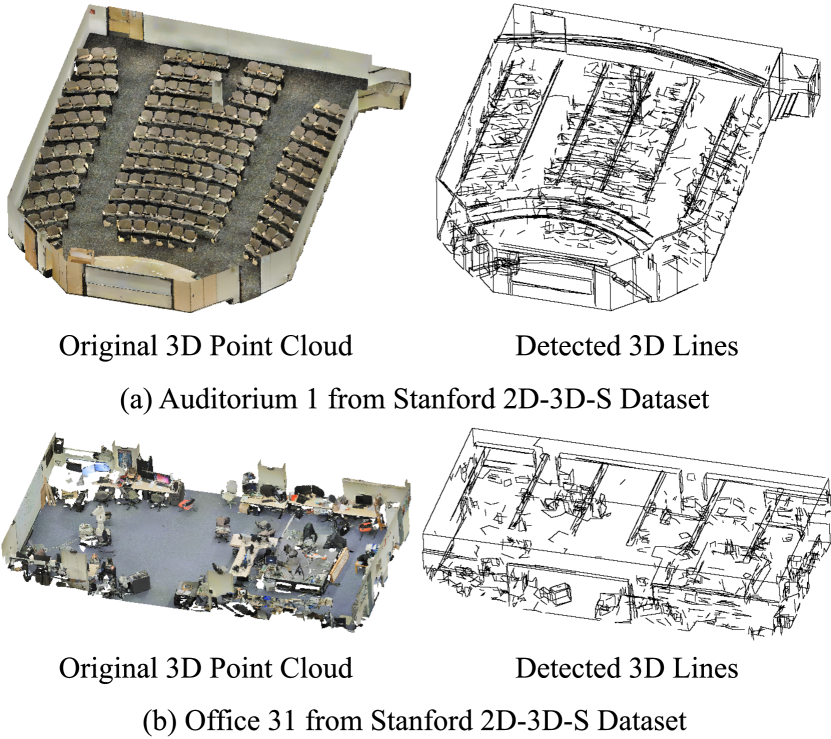 Original 3D Point Cloud

Detected 3D Lines

(a) Auditorium 1 from Stanford 2D-3D-S Dataset

Original 3D Point Cloud

Detected 3D Lines

(b) Office 31 from Stanford 2D-3D-S Dataset