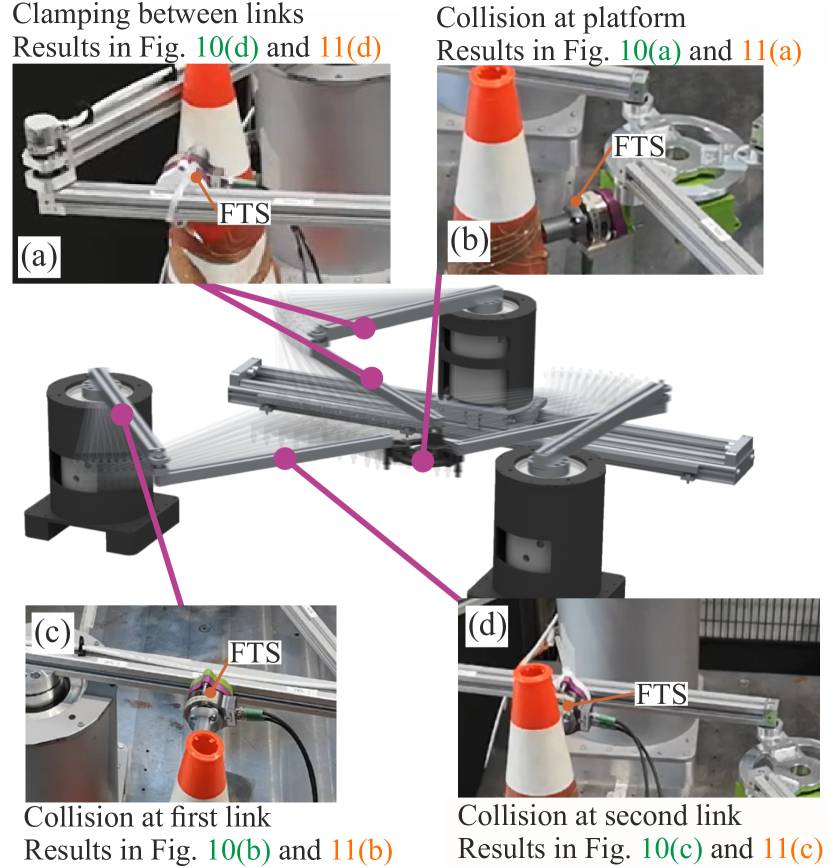 Clamping between links
Results in Fig. 10(d) and 11(d)

FTS

(a)

Collision at platform
Results in Fig. 10(a) and 11(a)

FTS

(b)

(c)

FTS

Collision at first link
Results in Fig. 10(b) and 11(b)

(d)

FTS

Collision at second link
Results in Fig. 10(c) and 11(c)