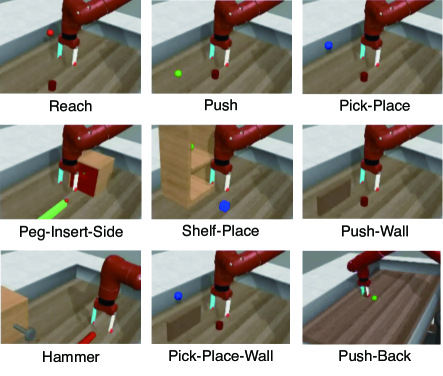 Reach

Push

Pick-Place

Peg-Insert-Side

Shelf-Place

Push-Wall

Hammer

Pick-Place-Wall

Push-Back