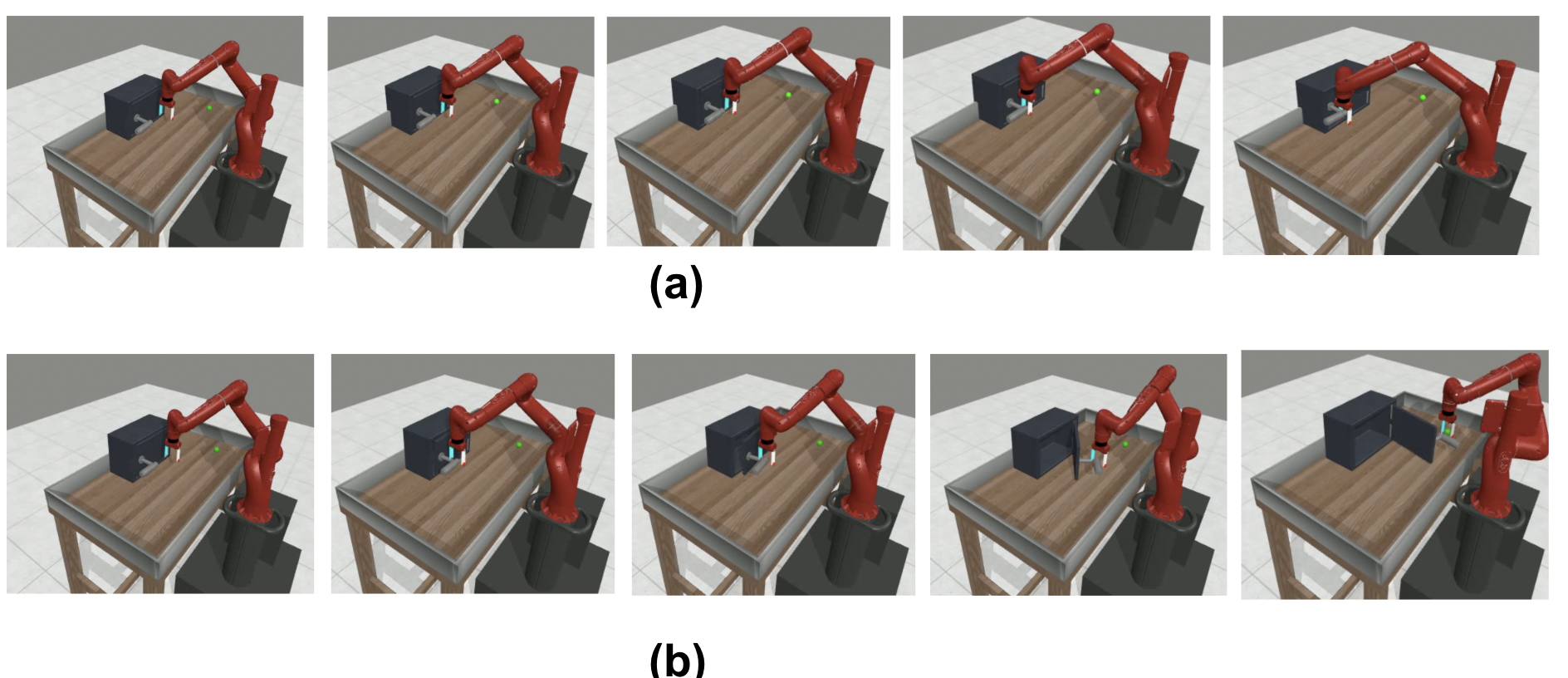 (a)

(b)