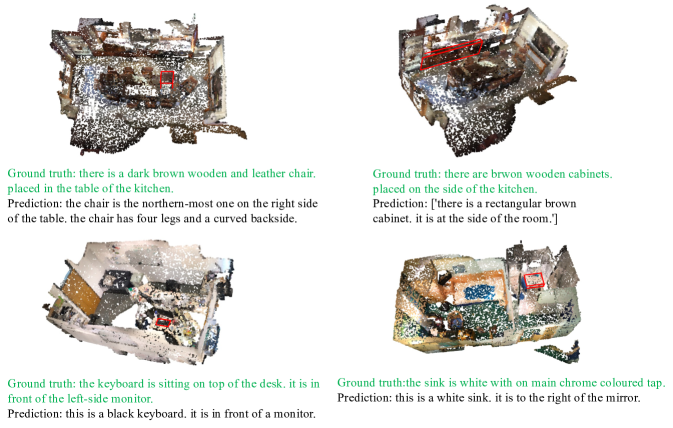 Ground truth: there is a dark brown wooden and leather chair. placed in the table of the kitchen.
Prediction: the chair is the northern-most one on the right side of the table. the chair has four legs and a curved backside.

Ground truth: there are brwon wooden cabinets. placed on the side of the kitchen.
Prediction: ['there is a rectangular brown cabinet. it is at the side of the room.']

Ground truth: the keyboard is sitting on top of the desk. it is in front of the left-side monitor.
Prediction: this is a black keyboard. it is in front of a monitor.

Ground truth:the sink is white with on main chrome coloured tap.
Prediction: this is a white sink. it is to the right of the mirror.