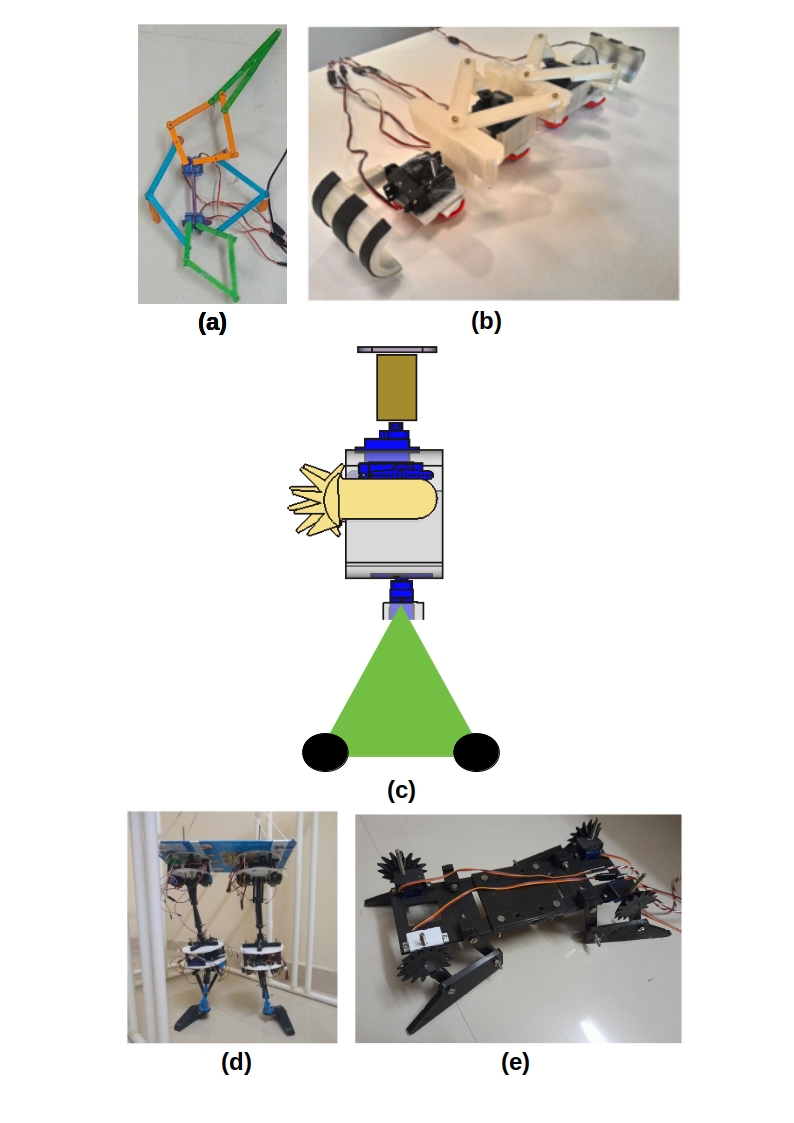 (a)

(b)

(c)

(d)

(e)