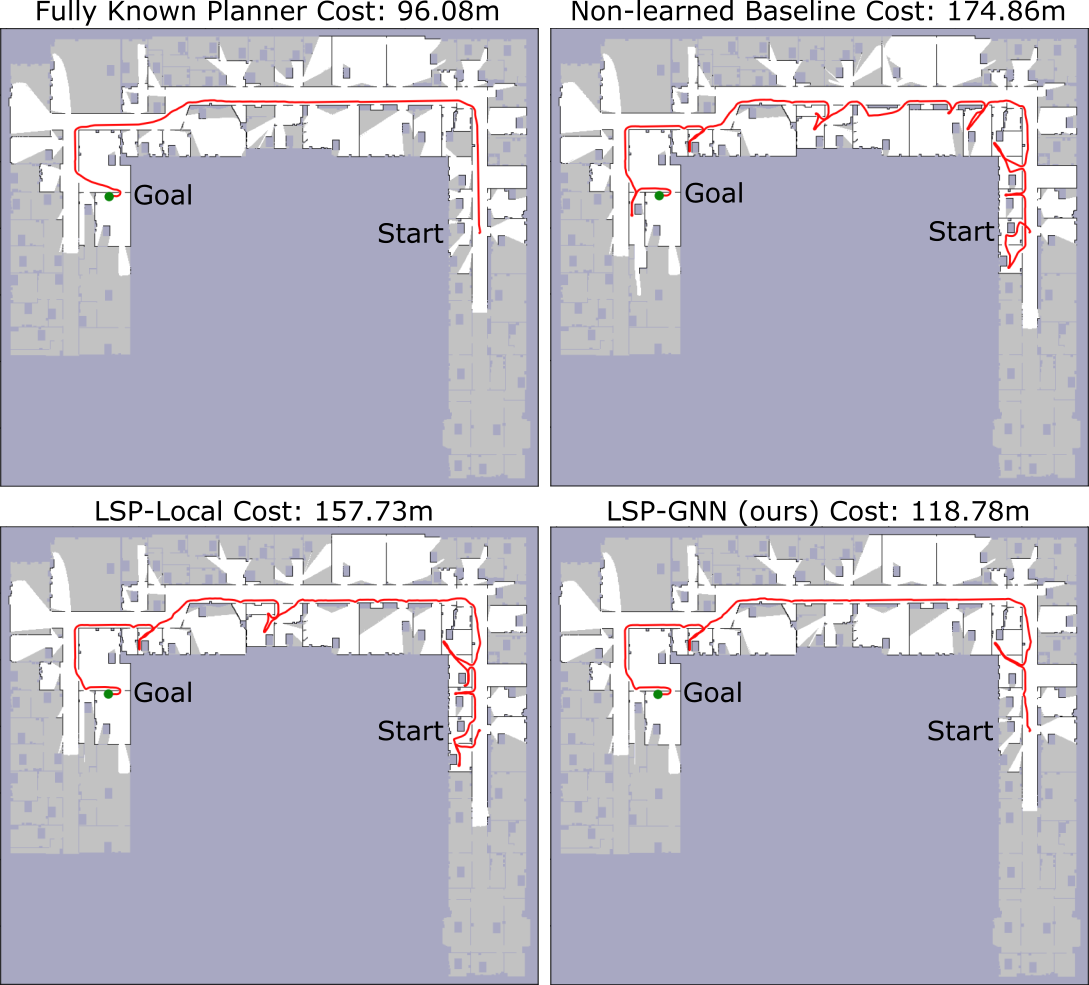 Fully Known Planner Cost: 96.08m

Goal

Start

Non-learned Baseline Cost: 174.86m

Goal

Start

LSP-Local Cost: 157.73m

Goal

Start

LSP-GNN (ours) Cost: 118.78m

Goal

Start