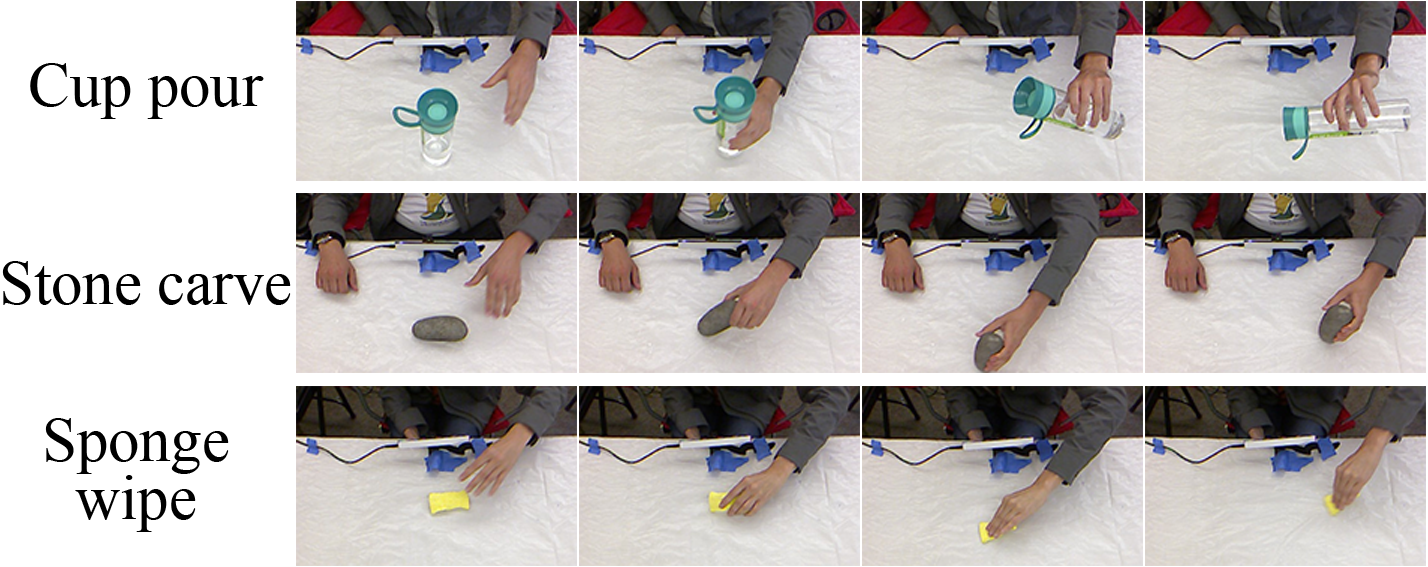 Cup pour

Stone carve

Sponge wipe