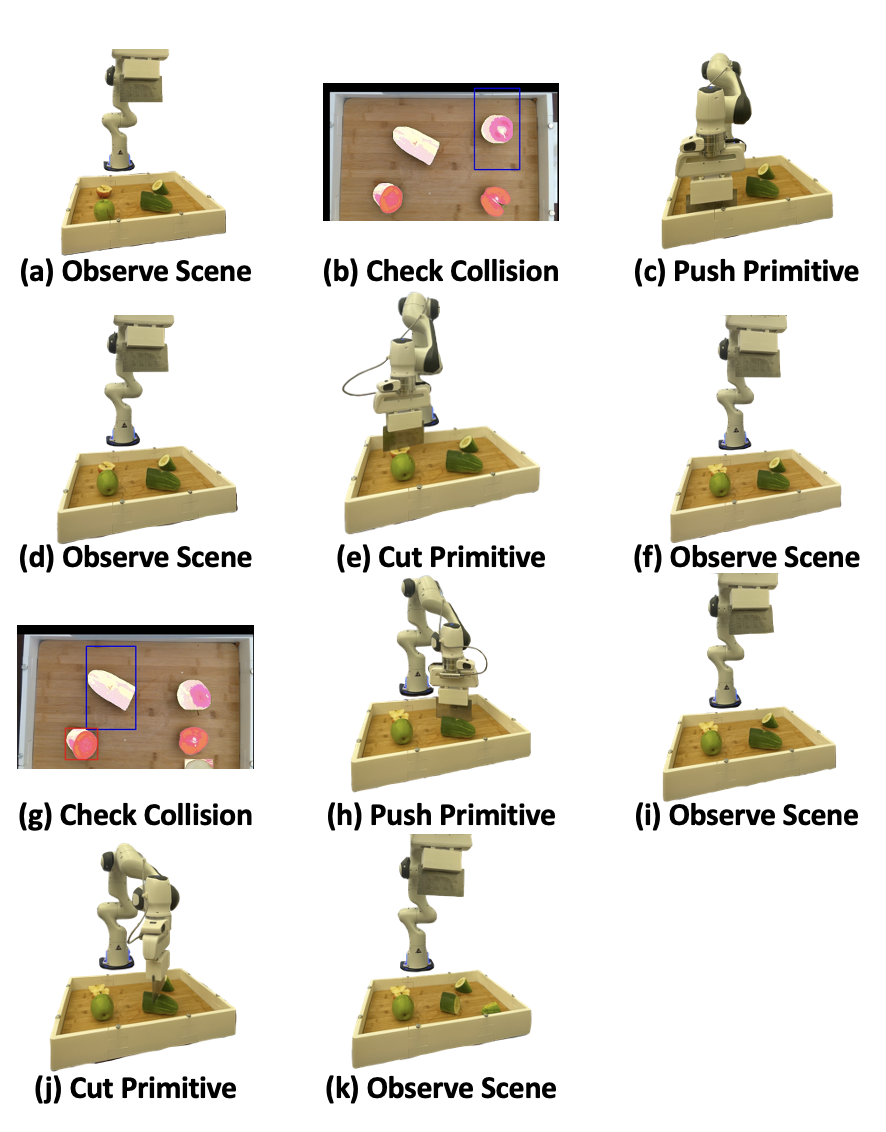 (a) Observe Scene

(b) Check Collision

(c) Push Primitive

(d) Observe Scene

(e) Cut Primitive

(f) Observe Scene

(g) Check Collision

(h) Push Primitive

(i) Observe Scene

(j) Cut Primitive

(k) Observe Scene