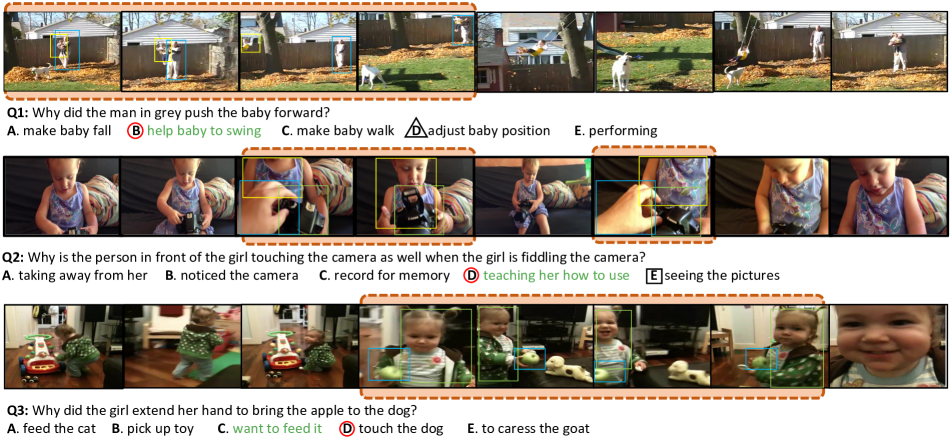 Q1: Why did the man in grey push the baby forward?
A. make baby fall B help baby to swing C. make baby walk D adjust baby position E. performing

Q2: Why is the person in front of the girl touching the camera as well when the girl is fiddling the camera?
A. taking away from her B. noticed the camera C. record for memory D teaching her how to use E seeing the pictures

Q3: Why did the girl extend her hand to bring the apple to the dog?
A. feed the cat B. pick up toy C. want to feed it D touch the dog E. to caress the goat