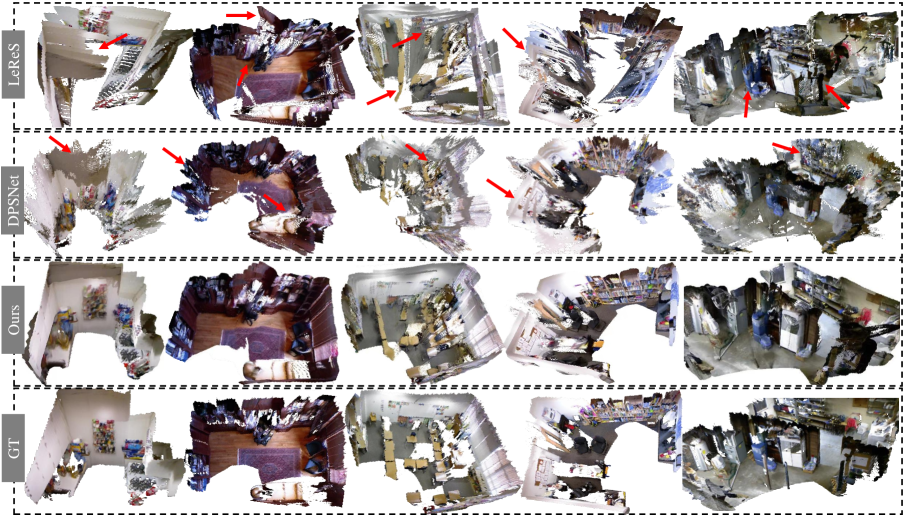 LeReS

DPSNet

Ours

GT