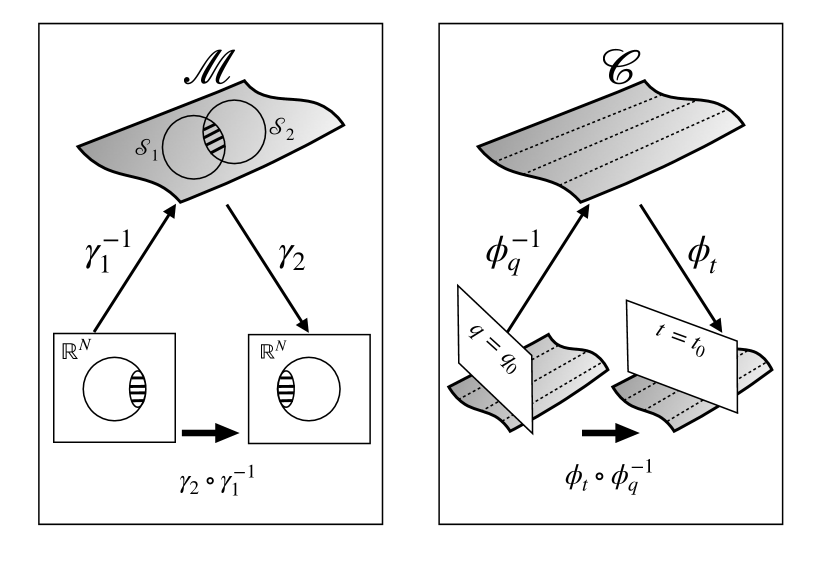 $\mathscr{M}$

$\mathcal{S}_1$

$\mathcal{S}_2$

$\gamma_1^{-1}$

$\gamma_2$

$\mathbb{R}^N$

$\mathbb{R}^N$

$\gamma_2 \circ \gamma_1^{-1}$

$\mathscr{C}$

$\phi_q^{-1}$

$\phi_t$

$q = q_0$

$t = t_0$

$\phi_t \circ \phi_q^{-1}$