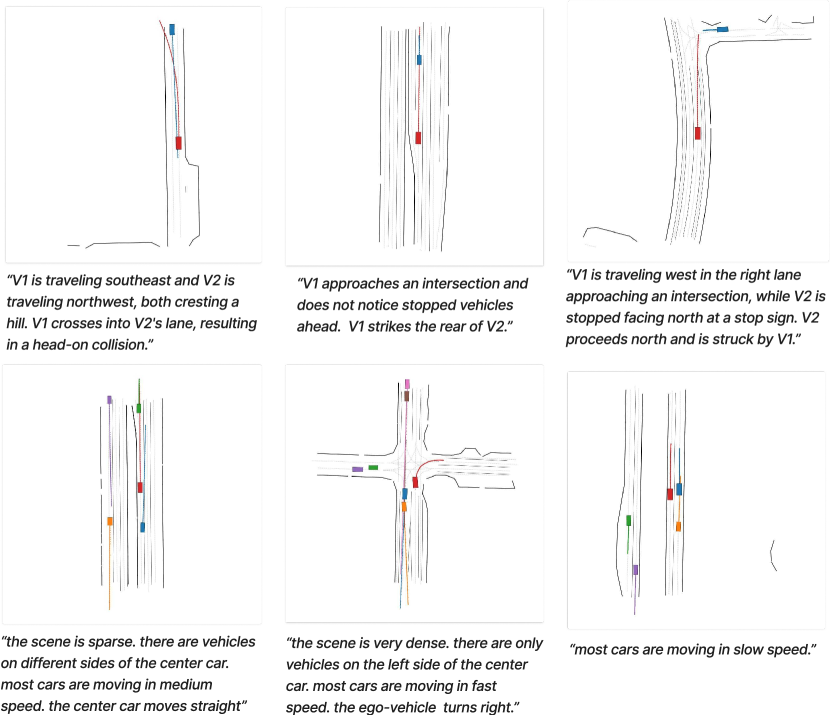 “V1 is traveling southeast and V2 is traveling northwest, both cresting a hill. V1 crosses into V2's lane, resulting in a head-on collision.”

“V1 approaches an intersection and does not notice stopped vehicles ahead. V1 strikes the rear of V2.”

“V1 is traveling west in the right lane approaching an intersection, while V2 is stopped facing north at a stop sign. V2 proceeds north and is struck by V1.”

“the scene is sparse. there are vehicles on different sides of the center car. most cars are moving in medium speed. the center car moves straight”

“the scene is very dense. there are only vehicles on the left side of the center car. most cars are moving in fast speed. the ego-vehicle turns right.”

“most cars are moving in slow speed.”