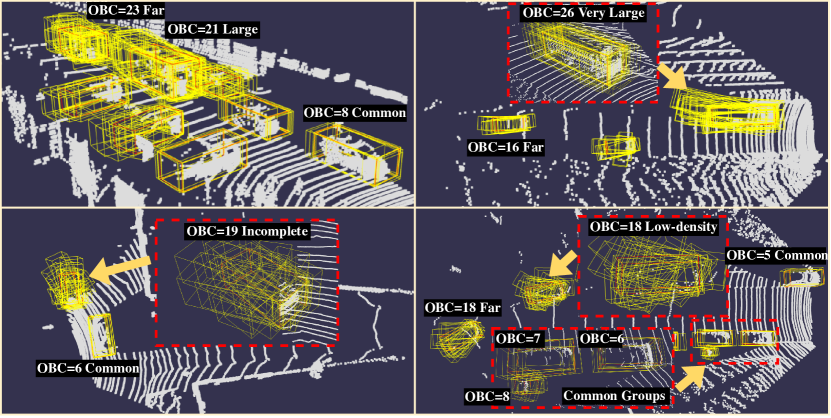 OBC=23 Far
OBC=21 Large
OBC=8 Common

OBC=26 Very Large
OBC=16 Far

OBC=19 Incomplete
OBC=6 Common

OBC=18 Low-density
OBC=5 Common
OBC=18 Far
OBC=7
OBC=6
OBC=8
Common Groups