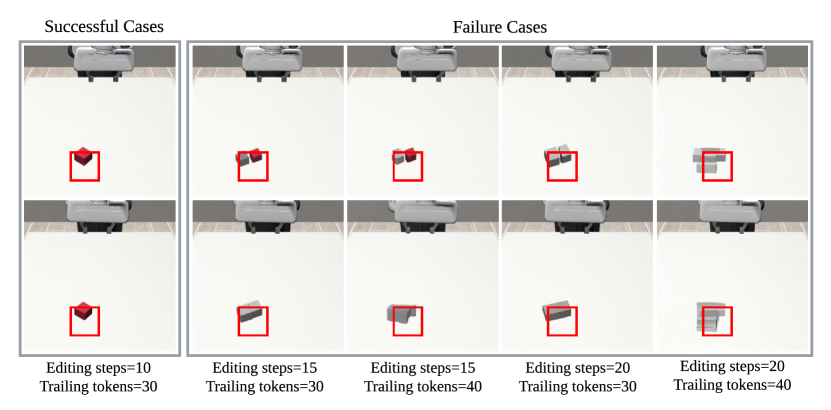 Successful Cases

Failure Cases

Editing steps=10
Trailing tokens=30

Editing steps=15
Trailing tokens=30

Editing steps=15
Trailing tokens=40

Editing steps=20
Trailing tokens=30

Editing steps=20
Trailing tokens=40