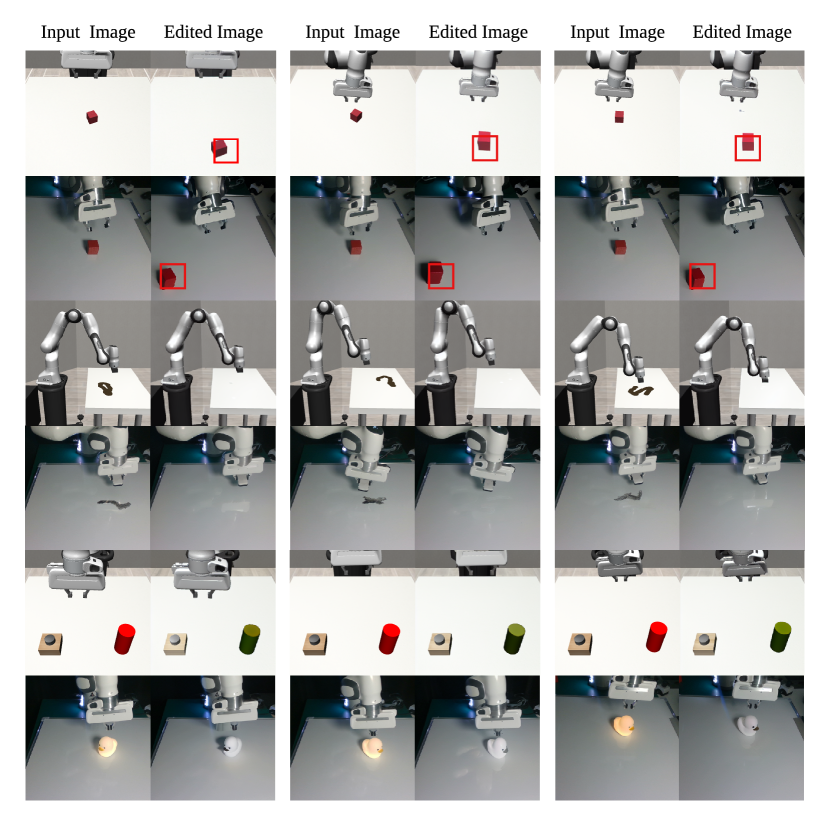 Input Image Edited Image Input Image Edited Image Input Image Edited Image