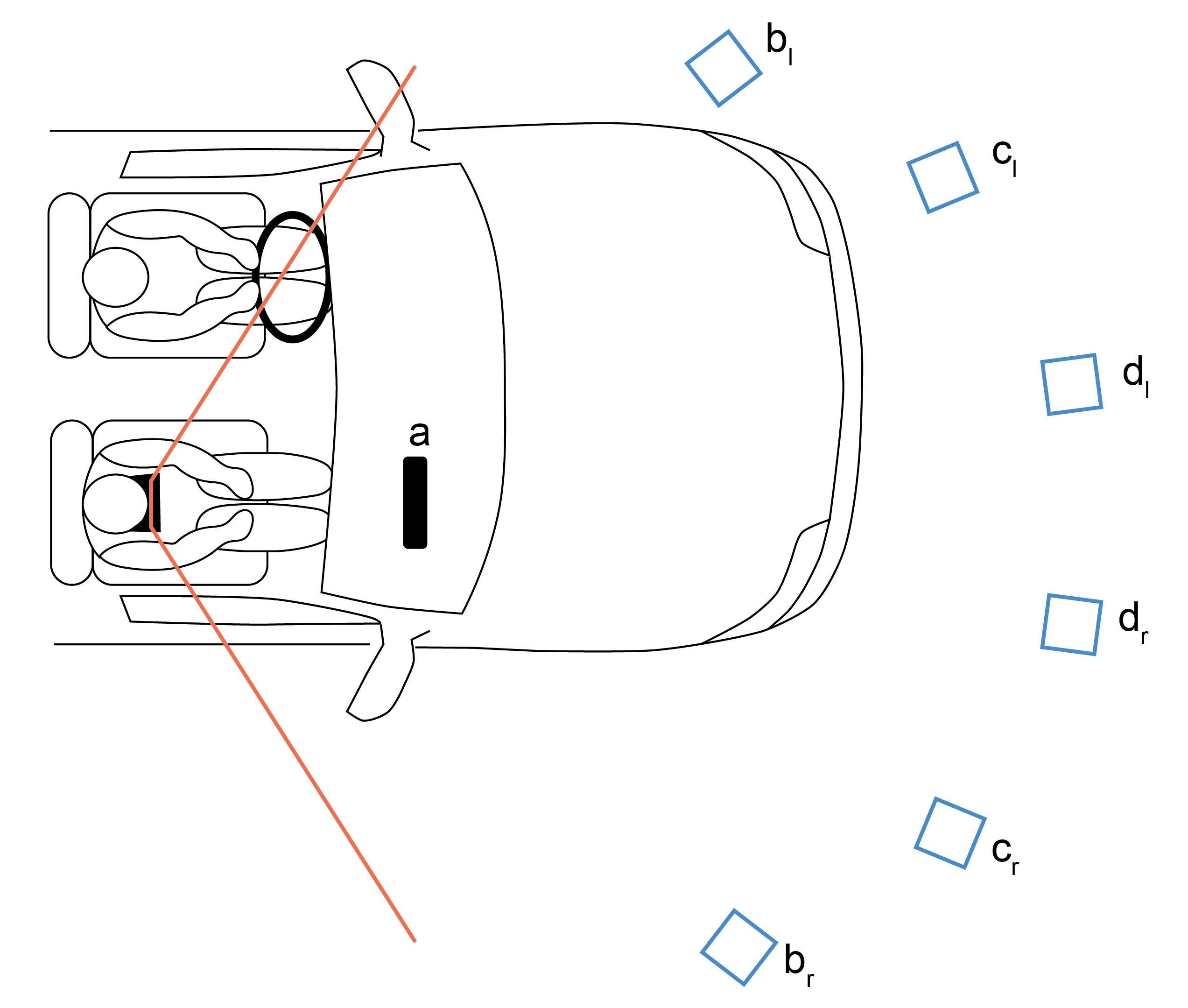 $b_l$

$c_l$

$d_l$

a

$d_r$

$c_r$

$b_r$