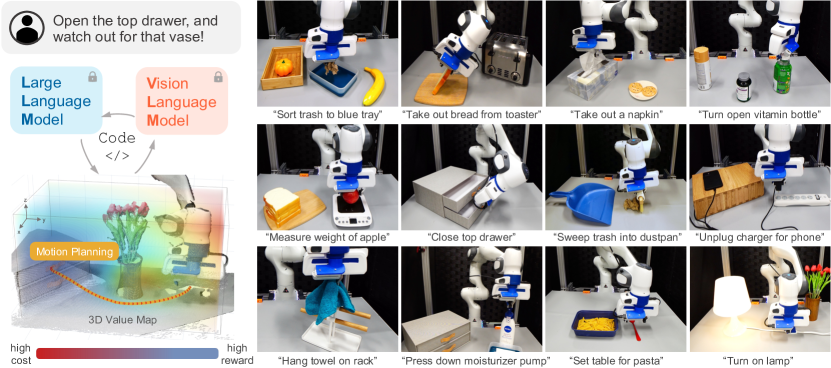 Open the top drawer, and watch out for that vase!

Large Language Model

Vision Language Model

Code
</>

Motion Planning

3D Value Map

high cost

high reward

"Sort trash to blue tray"

"Take out bread from toaster"

"Take out a napkin"

"Turn open vitamin bottle"

"Measure weight of apple"

"Close top drawer"

"Sweep trash into dustpan"

"Unplug charger for phone"

"Hang towel on rack"

"Press down moisturizer pump"

"Set table for pasta"

"Turn on lamp"